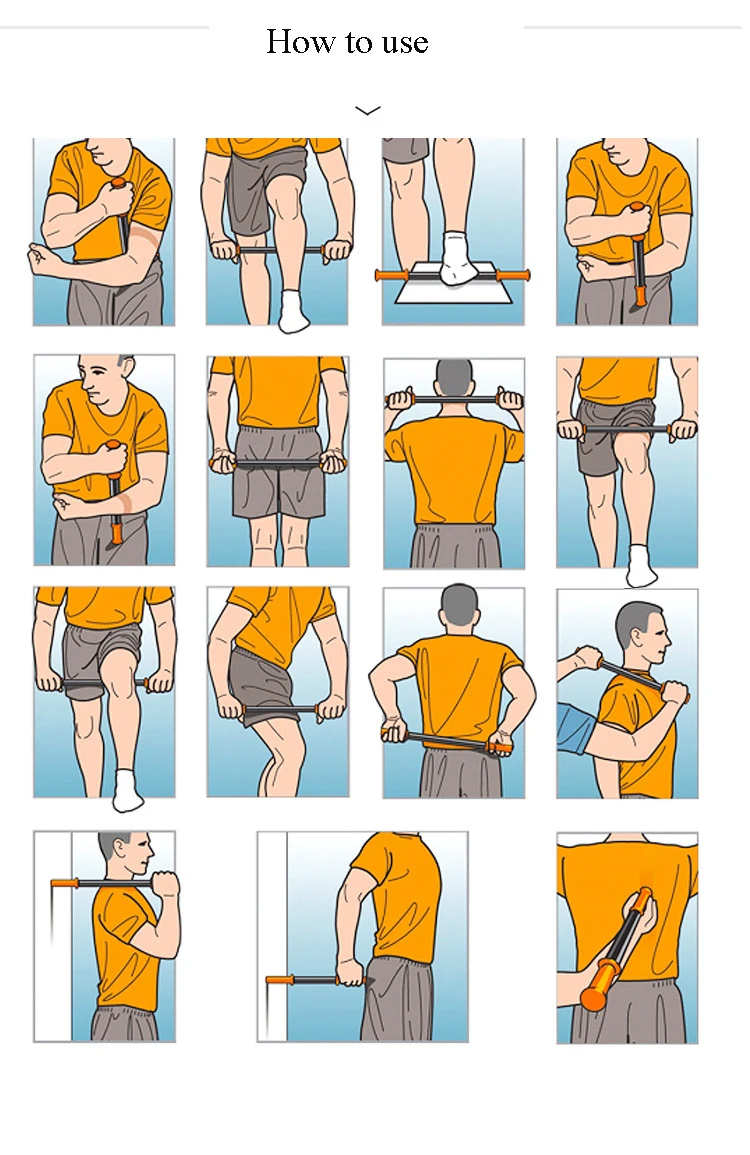 How to use