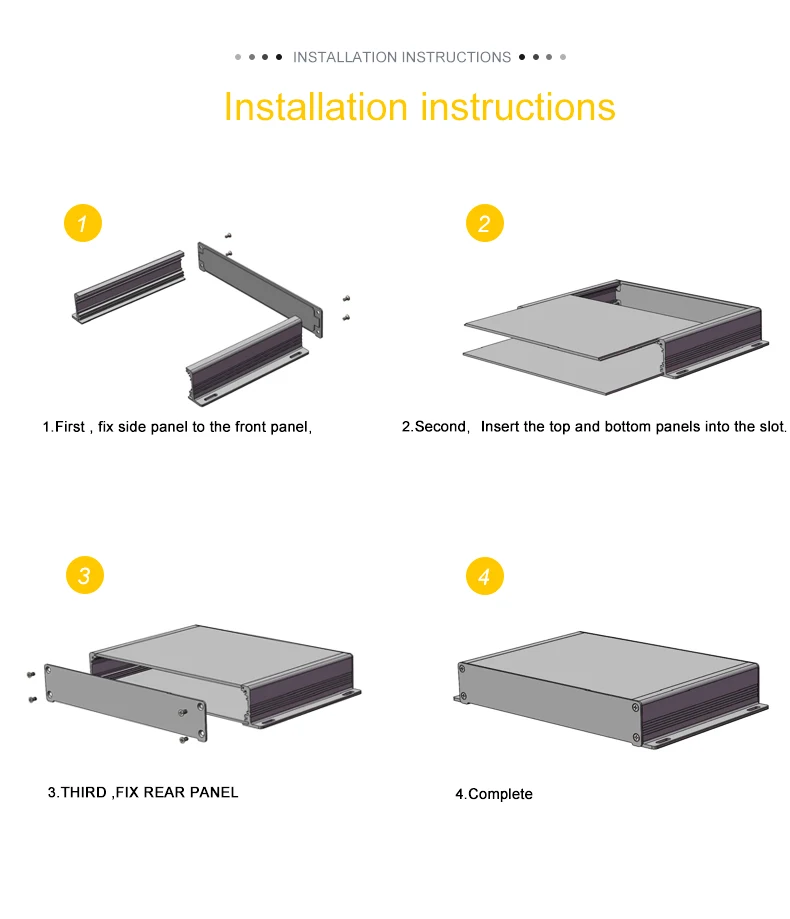 INSTALLATION INSTRUCTIONS

Installation instructions

1

1.First , fix side panel to the front panel,

2

2.Second, Insert the top and bottom panels into the slot.

3

3.THIRD ,FIX REAR PANEL

4

4.Complete