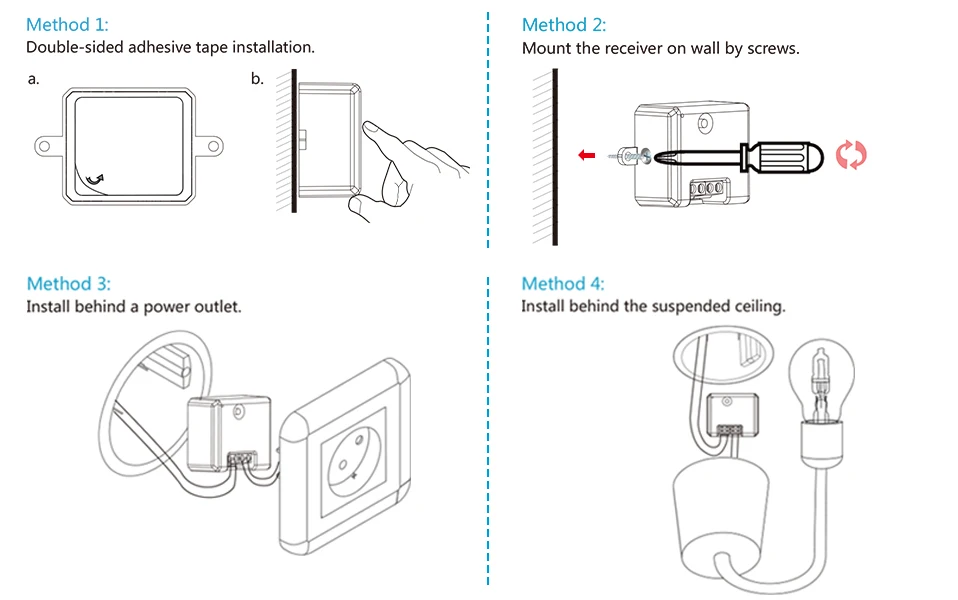 Method 1:
Double-sided adhesive tape installation.

a.

b.

Method 2:
Mount the receiver on wall by screws.

Method 3:
Install behind a power outlet.

Method 4:
Install behind the suspended ceiling.