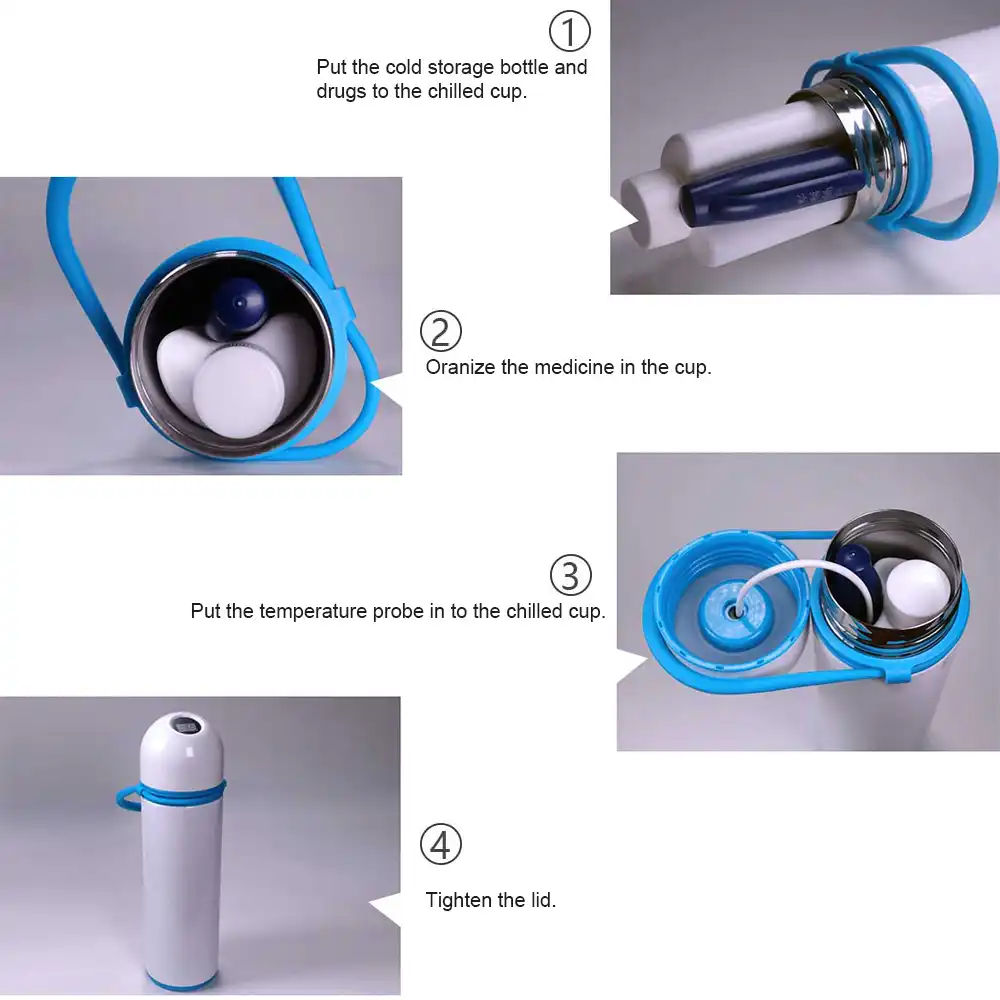 ①
Put the cold storage bottle and drugs to the chilled cup.

②
Oranize the medicine in the cup.

③
Put the temperature probe in to the chilled cup.

④
Tighten the lid.