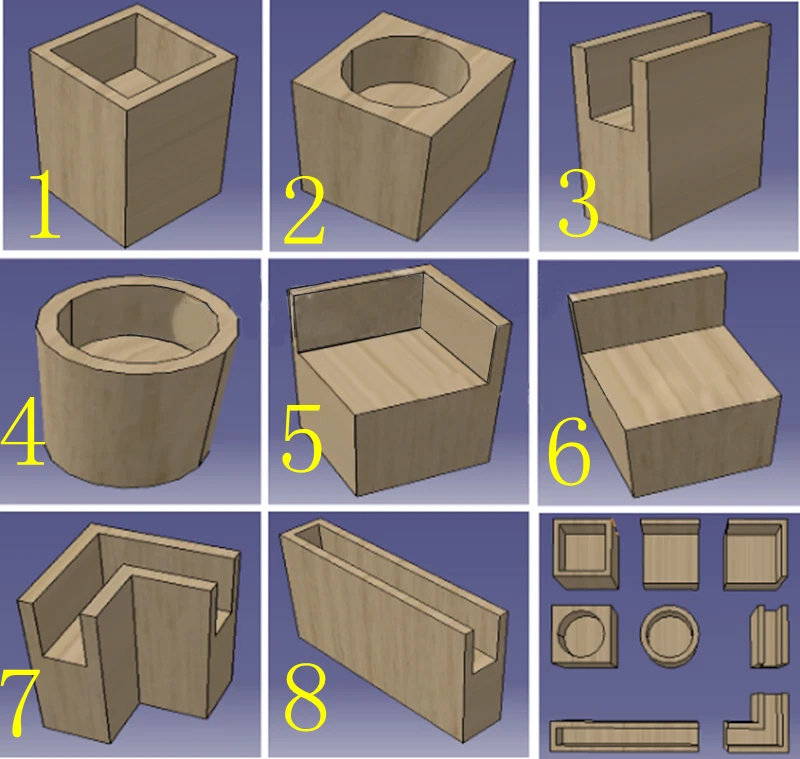 1
2
3
4
5
6
7
8