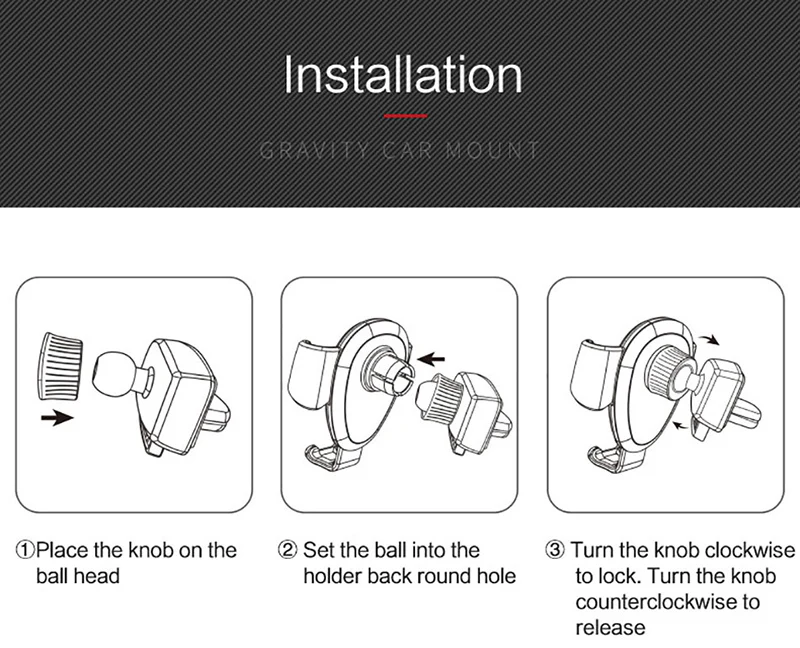 Installation

GRAVITY CAR MOUNT

①Place the knob on the ball head

② Set the ball into the holder back round hole

③ Turn the knob clockwise to lock. Turn the knob counterclockwise to release