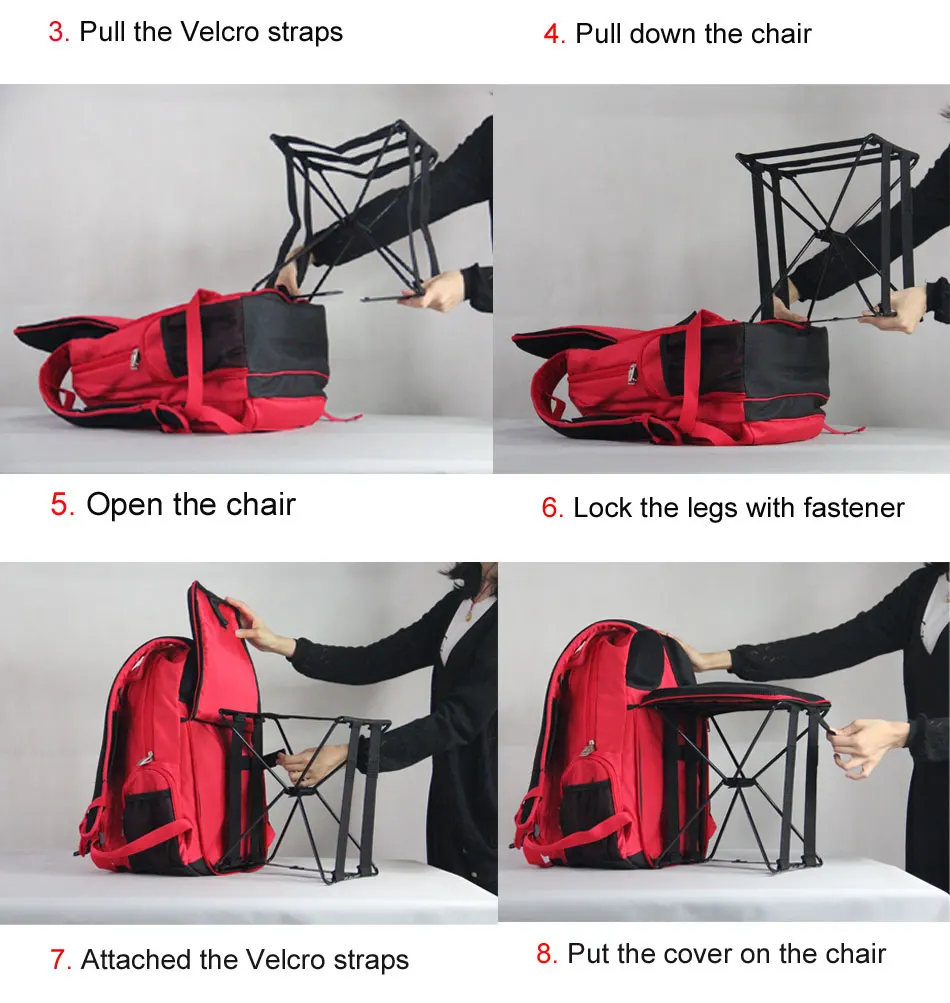 3. Pull the Velcro straps

4. Pull down the chair

5. Open the chair

6. Lock the legs with fastener

7. Attached the Velcro straps

8. Put the cover on the chair