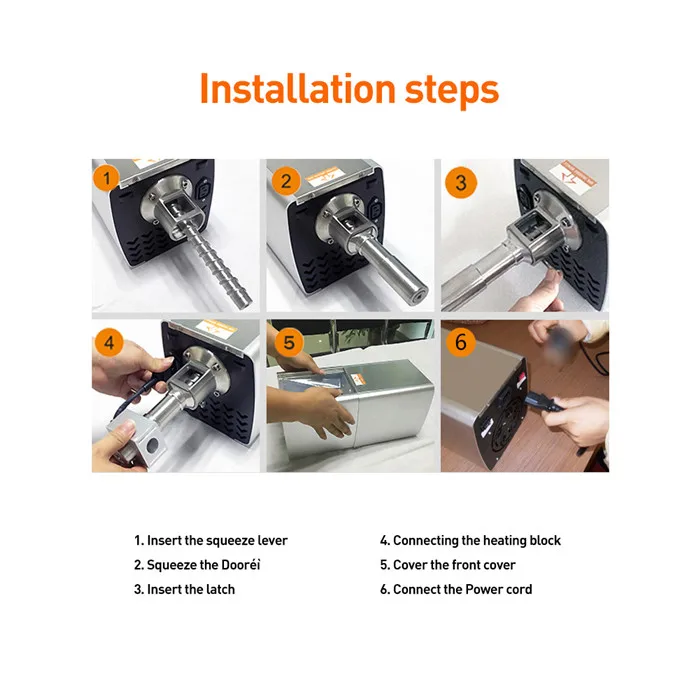 Installation steps

1

2

3

4

5

6

1. Insert the squeeze lever
2. Squeeze the Dooréì
3. Insert the latch

4. Connecting the heating block
5. Cover the front cover
6. Connect the Power cord