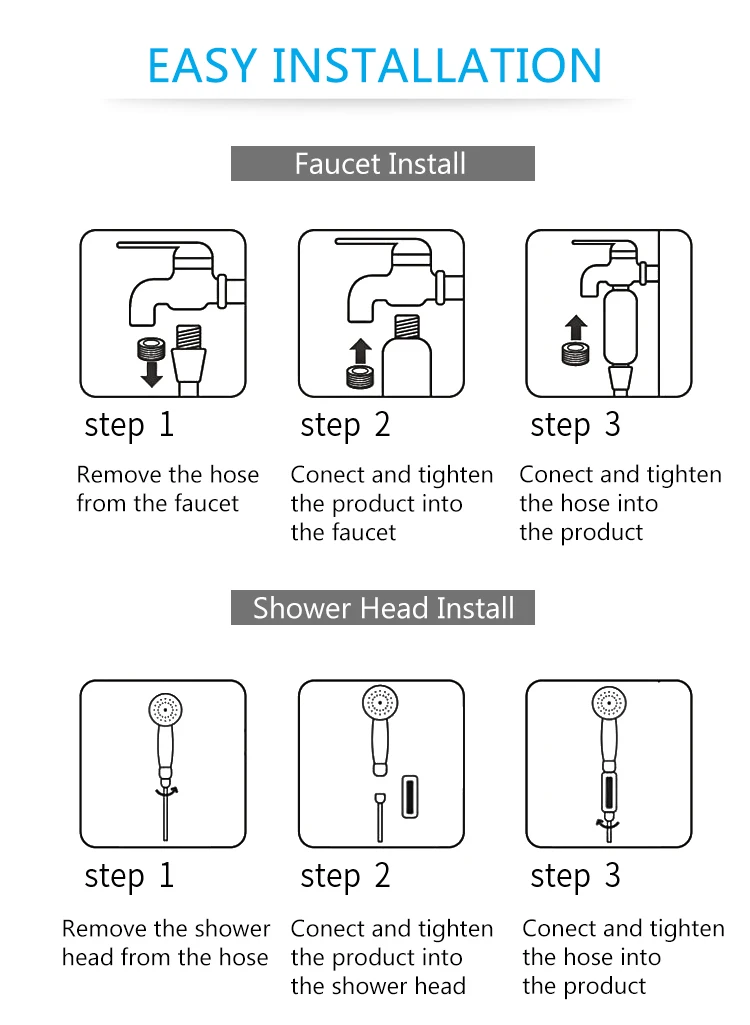 EASY INSTALLATION

Faucet Install

step 1

Remove the hose from the faucet

step 2

Conect and tighten the product into the faucet

step 3

Conect and tighten the hose into the product

Shower Head Install

step 1

Remove the shower head from the hose

step 2

Conect and tighten the product into the shower head

step 3

Conect and tighten the hose into the product