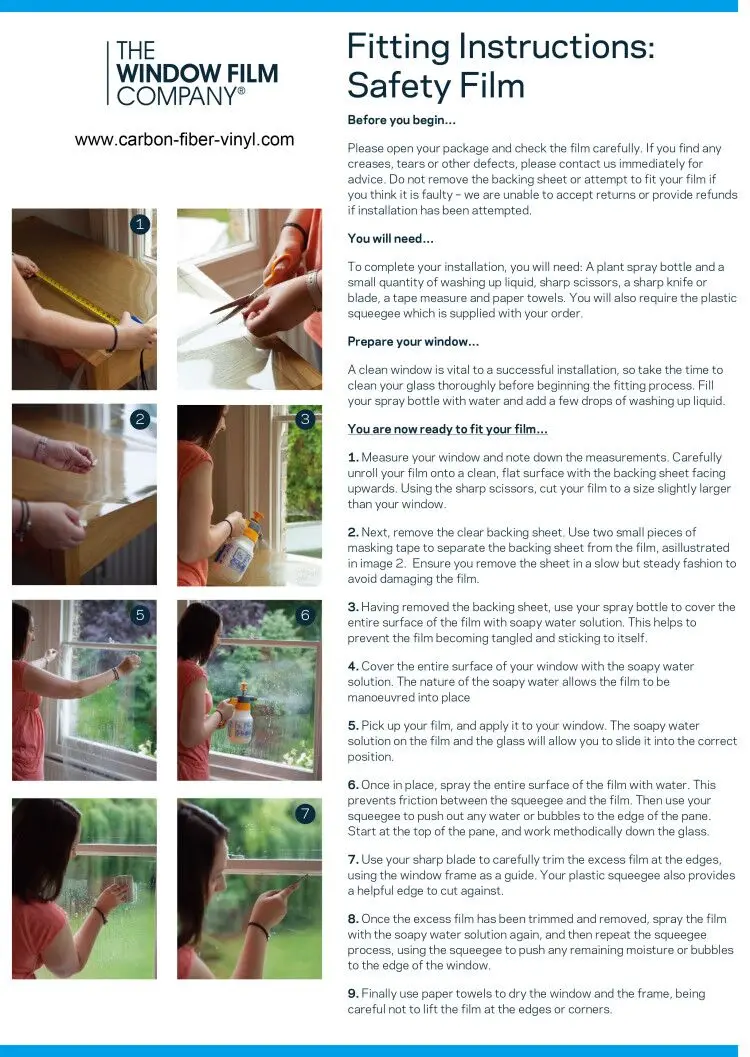 THE WINDOW FILM COMPANY®

www.carbon-fiber-vinyl.com

1

2

3

5

6

7

Fitting Instructions: Safety Film

Before you begin...

Please open your package and check the film carefully. If you find any creases, tears or other defects, please contact us immediately for advice. Do not remove the backing sheet or attempt to fit your film if you think it is faulty – we are unable to accept returns or provide refunds if installation has been attempted.

You will need...

To complete your installation, you will need: A plant spray bottle and a small quantity of washing up liquid, sharp scissors, a sharp knife or blade, a tape measure and paper towels. You will also require the plastic squeegee which is supplied with your order.

Prepare your window...

A clean window is vital to a successful installation, so take the time to clean your glass thoroughly before beginning the fitting process. Fill your spray bottle with water and add a few drops of washing up liquid.

You are now ready to fit your film...

1. Measure your window and note down the measurements. Carefully unroll your film onto a clean, flat surface with the backing sheet facing upwards. Using the sharp scissors, cut your film to a size slightly larger than your window.

2. Next, remove the clear backing sheet. Use two small pieces of masking tape to separate the backing sheet from the film, asillustrated in image 2. Ensure you remove the sheet in a slow but steady fashion to avoid damaging the film.

3. Having removed the backing sheet, use your spray bottle to cover the entire surface of the film with soapy water solution. This helps to prevent the film becoming tangled and sticking to itself.

4. Cover the entire surface of your window with the soapy water solution. The nature of the soapy water allows the film to be manoeuvred into place

5. Pick up your film, and apply it to your window. The soapy water solution on the film and the glass will allow you to slide it into the correct position.

6. Once in place, spray the entire surface of the film with water. This prevents friction between the squeegee and the film. Then use your squeegee to push out any water or bubbles to the edge of the pane. Start at the top of the pane, and work methodically down the glass.

7. Use your sharp blade to carefully trim the excess film at the edges, using the window frame as a guide. Your plastic squeegee also provides a helpful edge to cut against.

8. Once the excess film has been trimmed and removed, spray the film with the soapy water solution again, and then repeat the squeegee process, using the squeegee to push any remaining moisture or bubbles to the edge of the window.

9. Finally use paper towels to dry the window and the frame, being careful not to lift the film at the edges or corners.