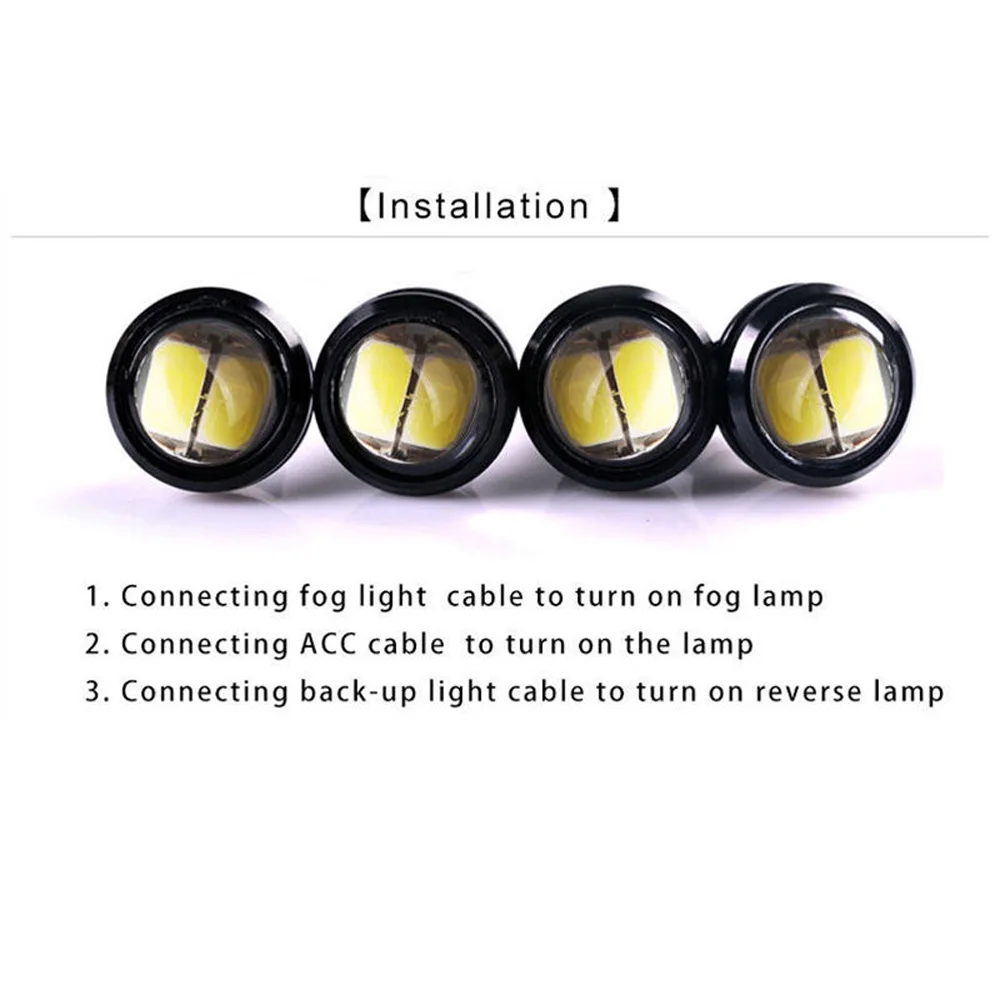 【Installation 】

1. Connecting fog light cable to turn on fog lamp
2. Connecting ACC cable to turn on the lamp
3. Connecting back-up light cable to turn on reverse lamp