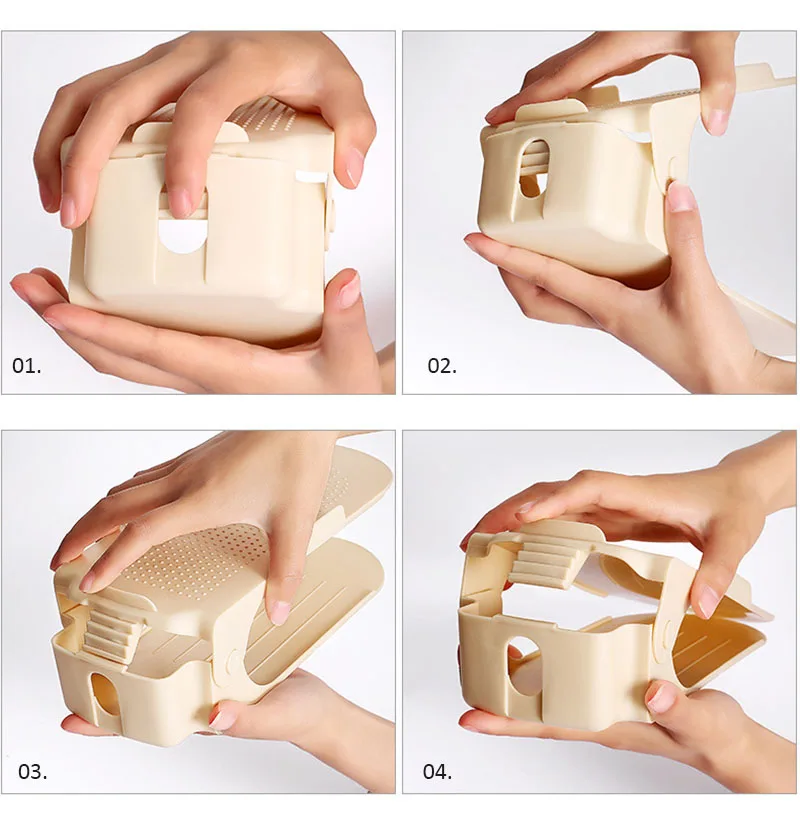 01.

02.

03.

04.