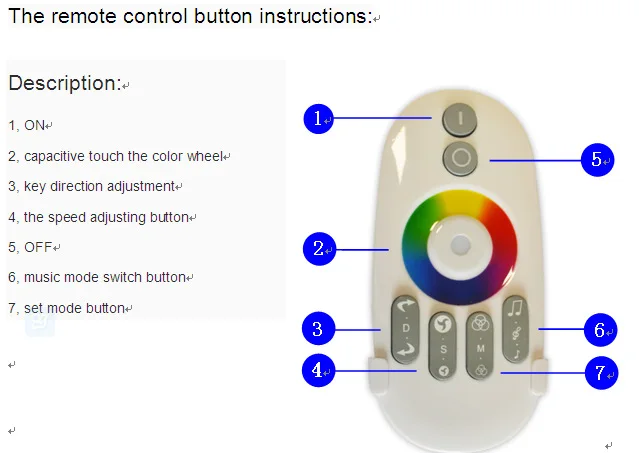 The remote control button instructions:

Description:

1, ON

2, capacitive touch the color wheel

3, key direction adjustment

4, the speed adjusting button

5, OFF

6, music mode switch button

7, set mode button

1

5

2

3

6

4

7

D

S

M