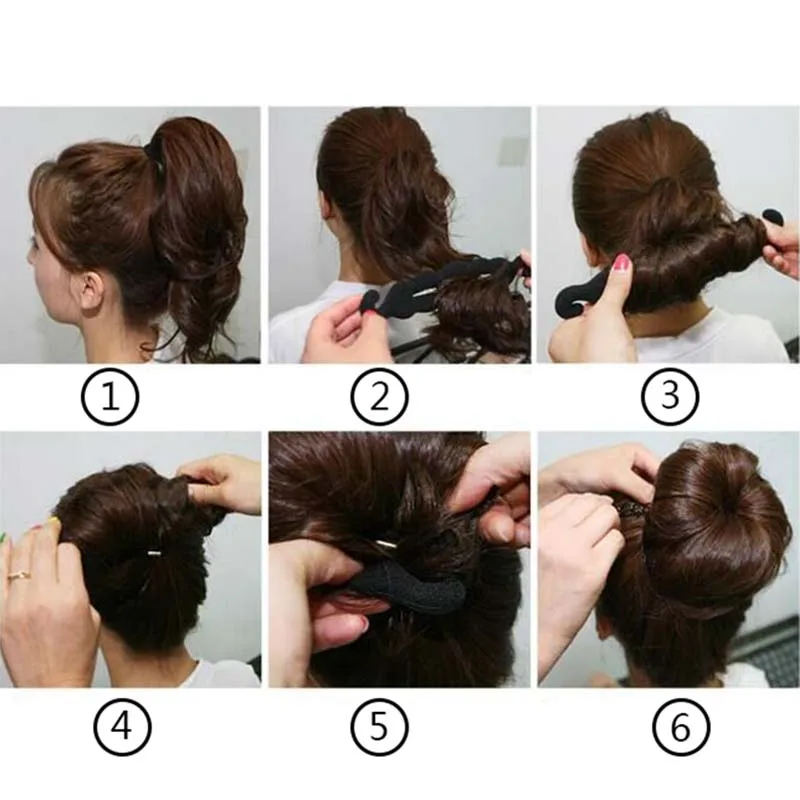 ①
②
③
④
⑤
⑥