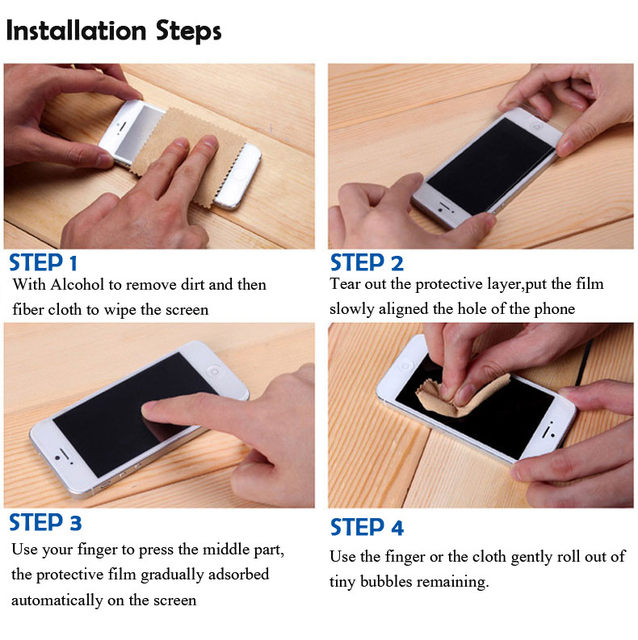 Installation Steps

STEP 1
With Alcohol to remove dirt and then fiber cloth to wipe the screen

STEP 2
Tear out the protective layer,put the film slowly aligned the hole of the phone

STEP 3
Use your finger to press the middle part, the protective film gradually adsorbed automatically on the screen

STEP 4
Use the finger or the cloth gently roll out of tiny bubbles remaining.