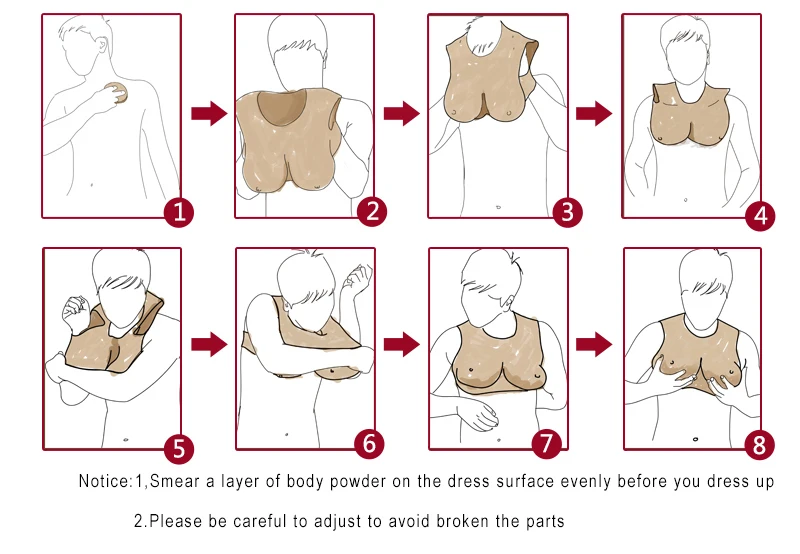 1

2

3

4

5

6

7

8

Notice:1,Smear a layer of body powder on the dress surface evenly before you dress up

2.Please be careful to adjust to avoid broken the parts