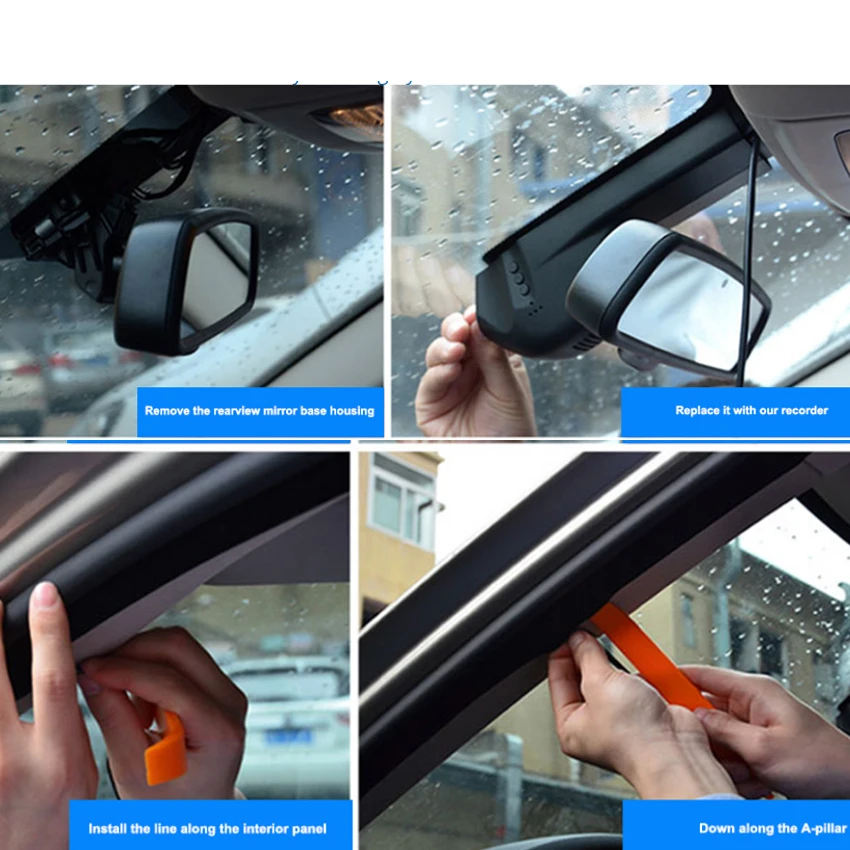 Remove the rearview mirror base housing

Replace it with our recorder

Install the line along the interior panel

Down along the A-pillar