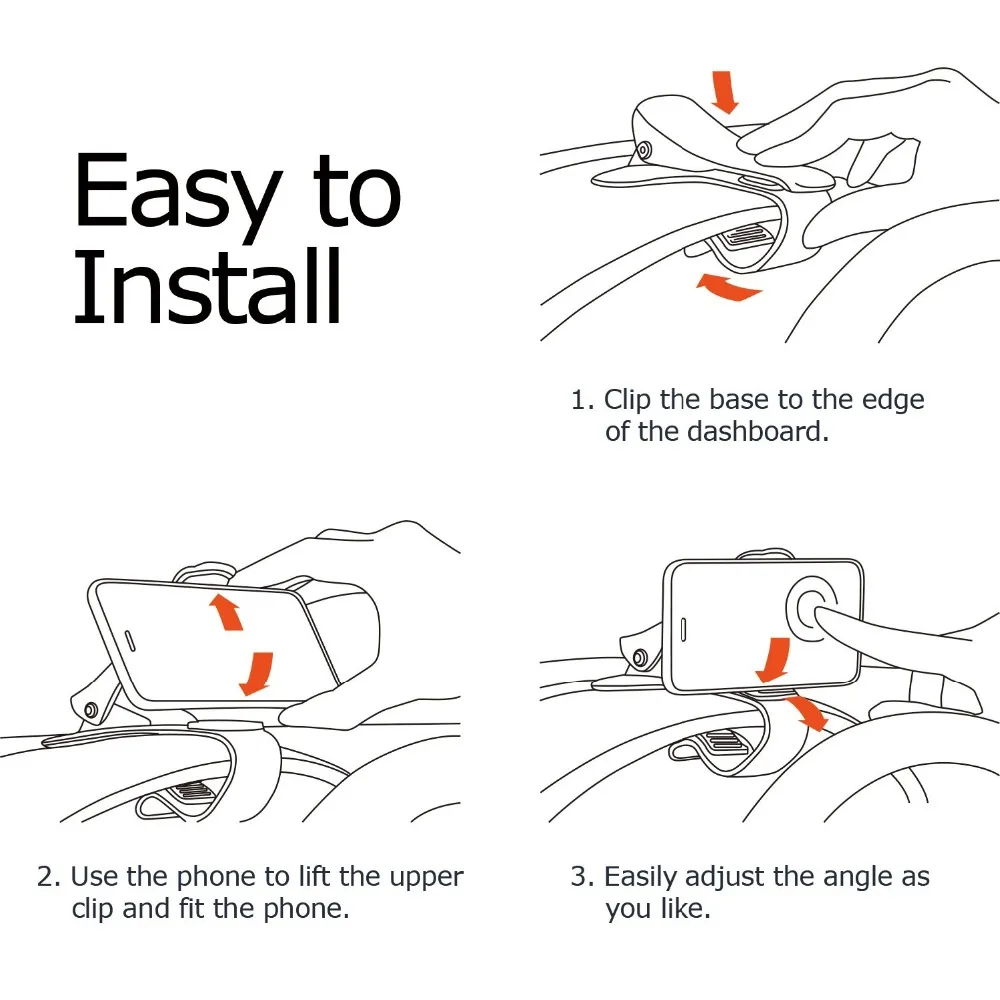 Easy to Install

1. Clip the base to the edge of the dashboard.

2. Use the phone to lift the upper clip and fit the phone.

3. Easily adjust the angle as you like.