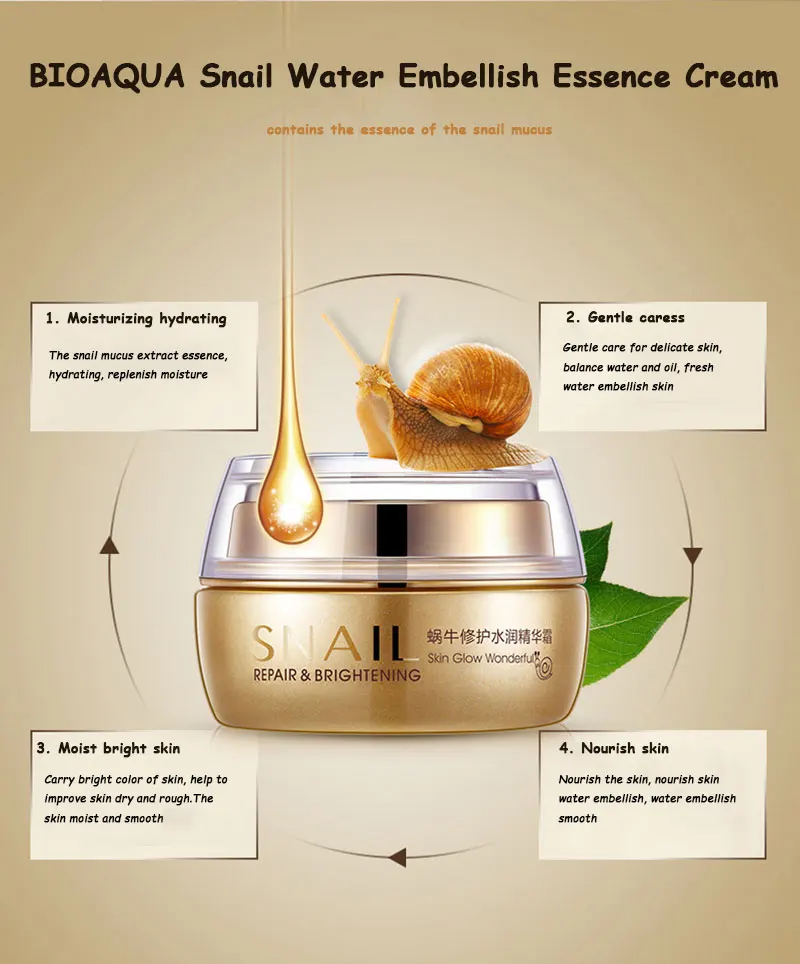 BIOAQUA Snail Water Embellish Essence Cream

contains the essence of the snail mucus

1. Moisturizing hydrating

The snail mucus extract essence, hydrating, replenish moisture

2. Gentle caress

Gentle care for delicate skin, balance water and oil, fresh water embellish skin

SNAIL
REPAIR & BRIGHTENING
蜗牛修护水润精华霜
Skin Glow Wonderful

3. Moist bright skin

Carry bright color of skin, help to improve skin dry and rough.The skin moist and smooth

4. Nourish skin

Nourish the skin, nourish skin water embellish, water embellish smooth