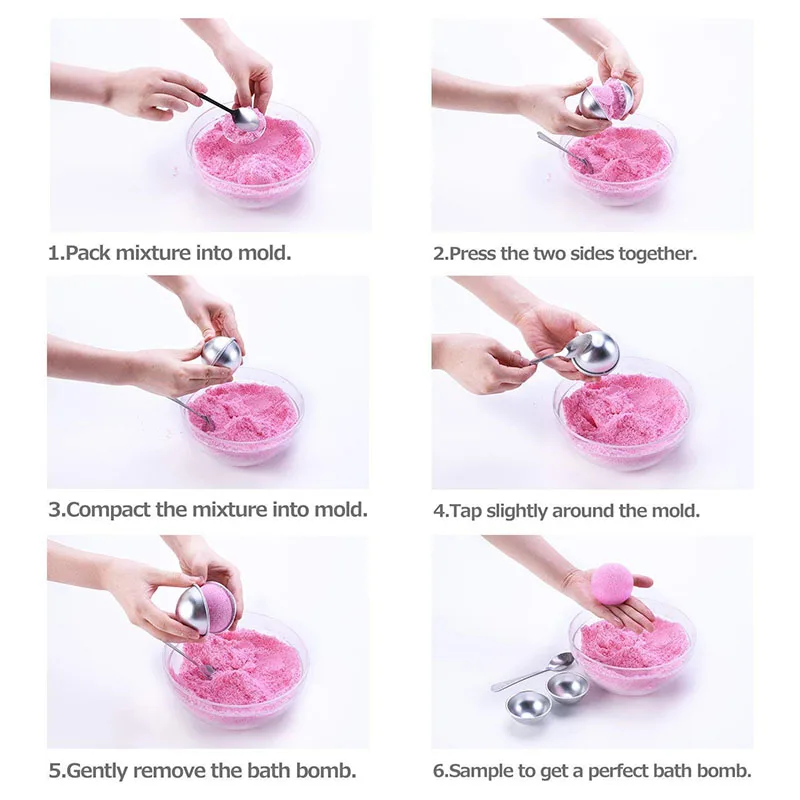 1.Pack mixture into mold.

2.Press the two sides together.

3.Compact the mixture into mold.

4.Tap slightly around the mold.

5.Gently remove the bath bomb.

6.Sample to get a perfect bath bomb.