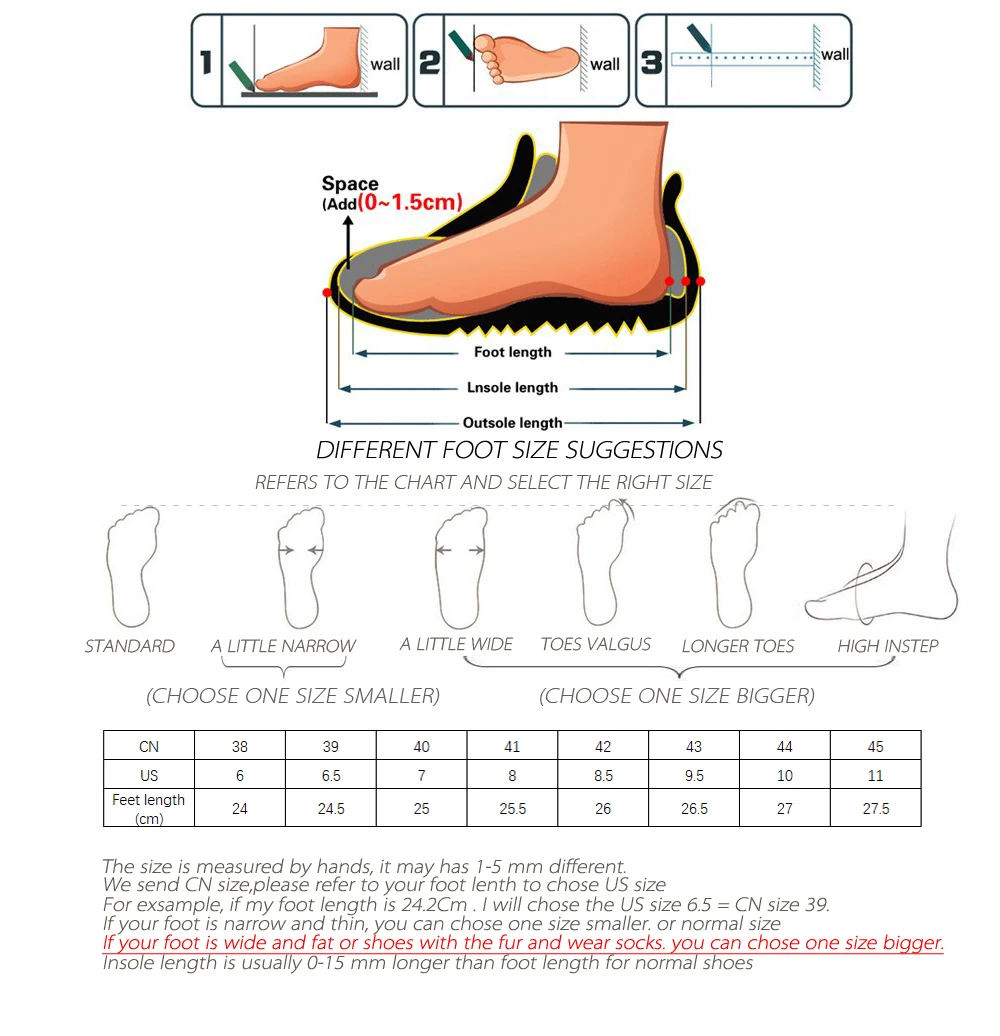 1 wall 2 wall 3 wall

Space
(Add(0~1.5cm)

Foot length
Lnsole length
Outsole length

DIFFERENT FOOT SIZE SUGGESTIONS
REFERS TO THE CHART AND SELECT THE RIGHT SIZE

STANDARD A LITTLE NARROW A LITTLE WIDE TOES VALGUS LONGER TOES HIGH INSTEP

(CHOOSE ONE SIZE SMALLER) (CHOOSE ONE SIZE BIGGER)

| CN | 38 | 39 | 40 | 41 | 42 | 43 | 44 | 45 |
|---|---|---|---|---|---|---|---|---|
| US | 6 | 6.5 | 7 | 8 | 8.5 | 9.5 | 10 | 11 |
| Feet length (cm) | 24 | 24.5 | 25 | 25.5 | 26 | 26.5 | 27 | 27.5 |

The size is measured by hands, it may has 1-5 mm different.
We send CN size,please refer to your foot lenth to chose US size
For exsample, if my foot length is 24.2Cm . I will chose the US size 6.5 = CN size 39.
If your foot is narrow and thin, you can chose one size smaller. or normal size
If your foot is wide and fat or shoes with the fur and wear socks. you can chose one size bigger.
Insole length is usually 0-15 mm longer than foot length for normal shoes