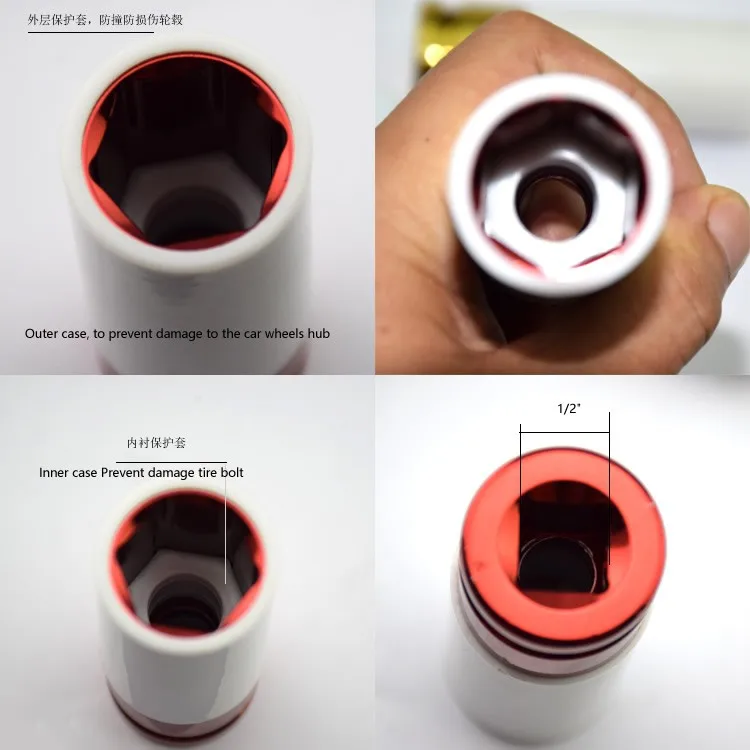 外层保护套，防撞防损伤轮毂

Outer case, to prevent damage to the car wheels hub

内衬保护套

Inner case Prevent damage tire bolt

1/2"