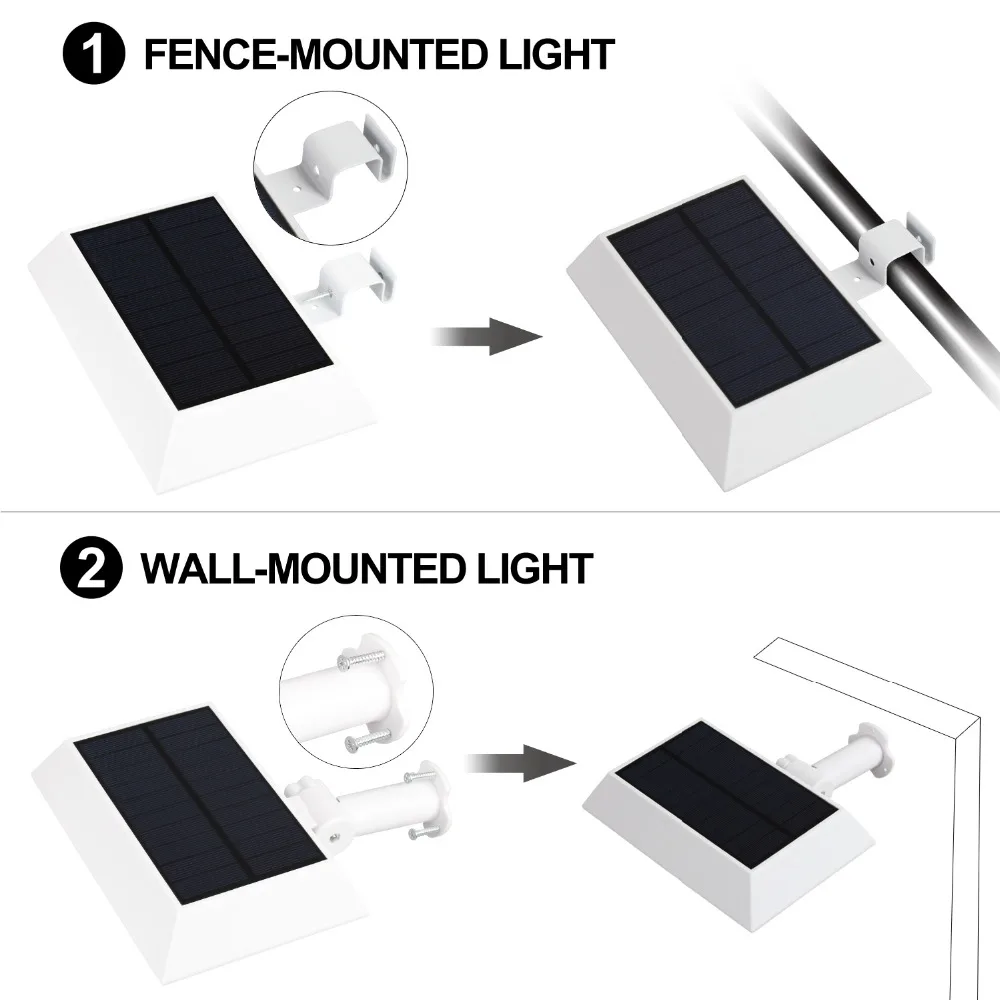 1 FENCE-MOUNTED LIGHT

2 WALL-MOUNTED LIGHT