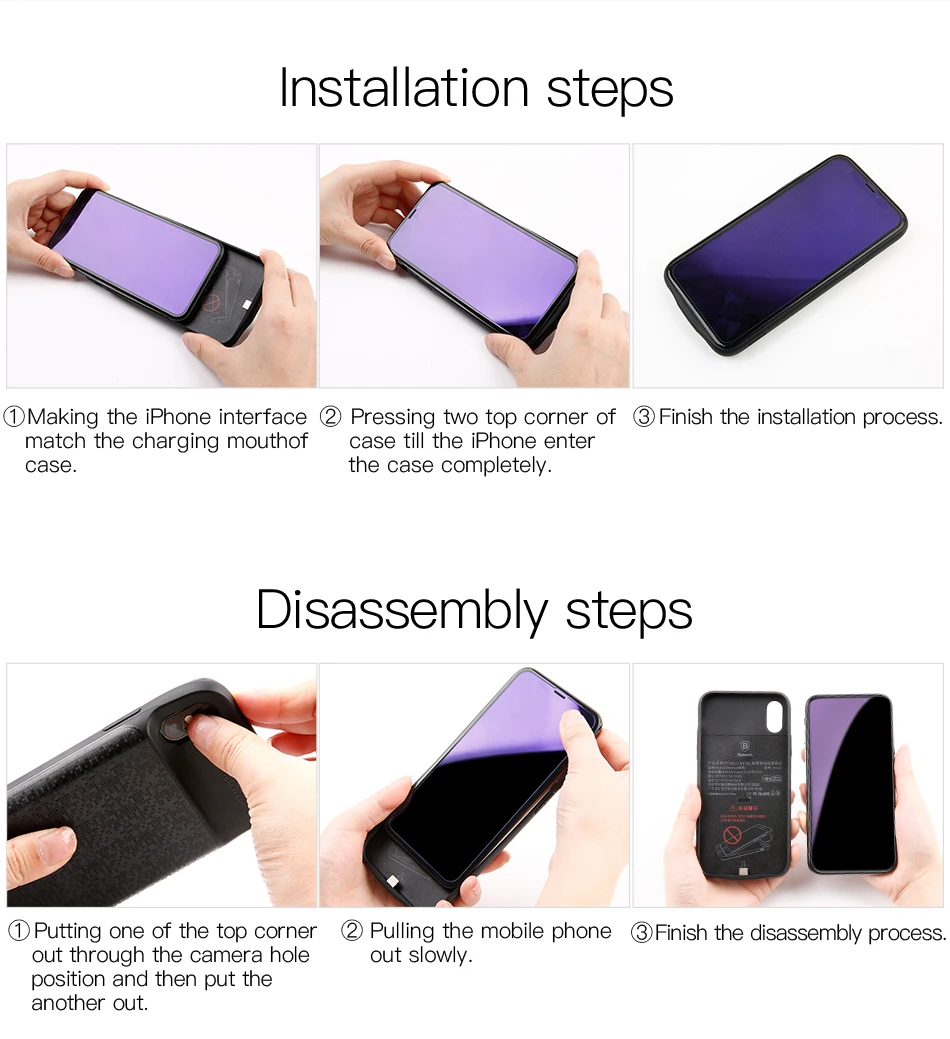 Installation steps

①Making the iPhone interface match the charging mouthof case.

② Pressing two top corner of case till the iPhone enter the case completely.

③Finish the installation process.

Disassembly steps

①Putting one of the top corner out through the camera hole position and then put the another out.

② Pulling the mobile phone out slowly.

③Finish the disassembly process.