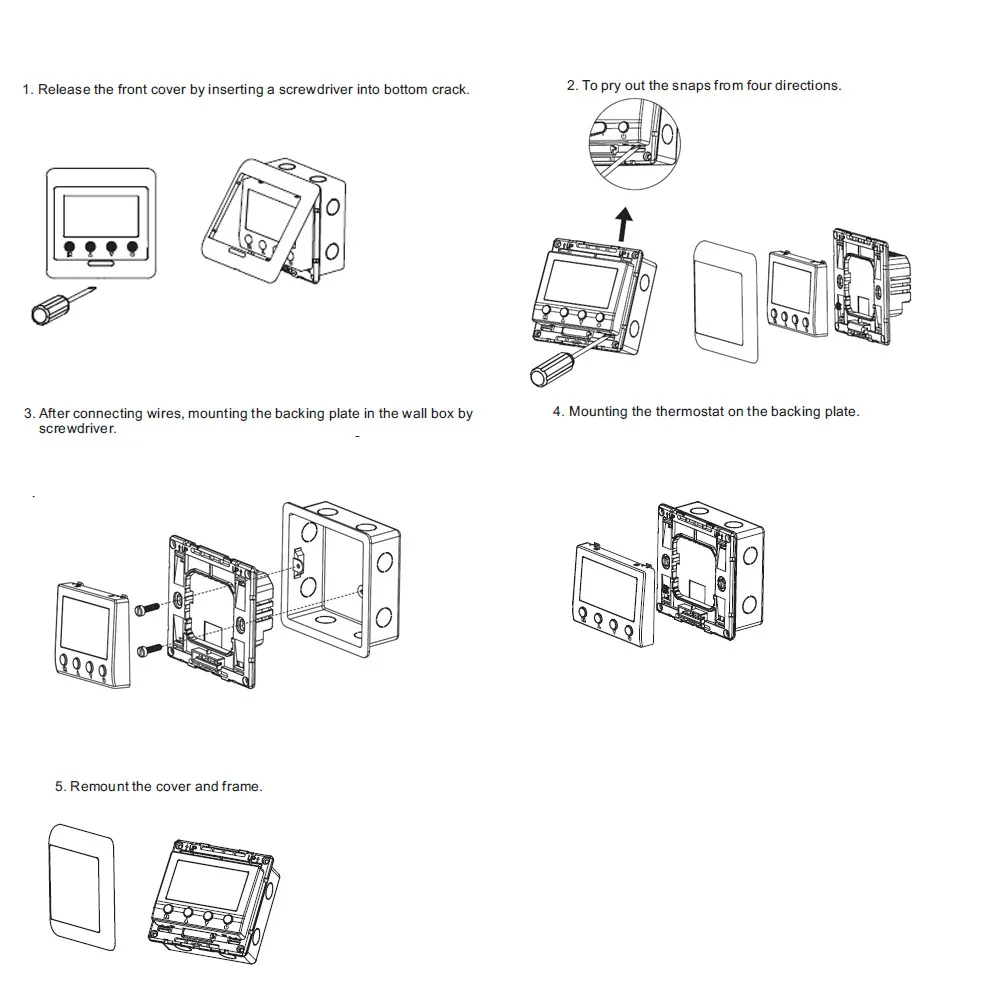 1. Release the front cover by inserting a screwdriver into bottom crack.

2. To pry out the snaps from four directions.

3. After connecting wires, mounting the backing plate in the wall box by screwdriver.

4. Mounting the thermostat on the backing plate.

5. Remount the cover and frame.