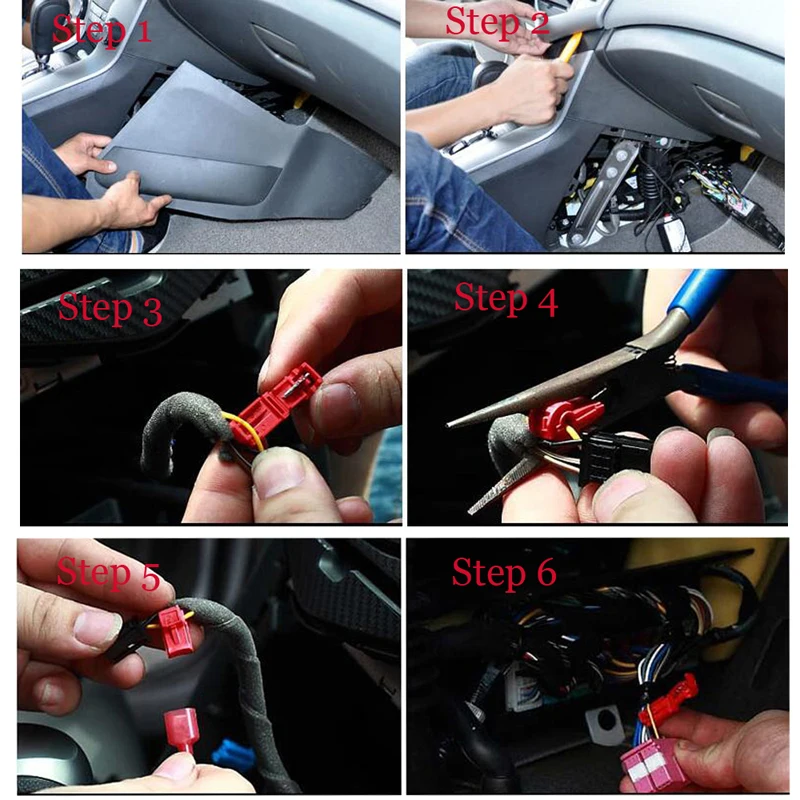 Step 1

Step 2

Step 3

Step 4

Step 5

Step 6