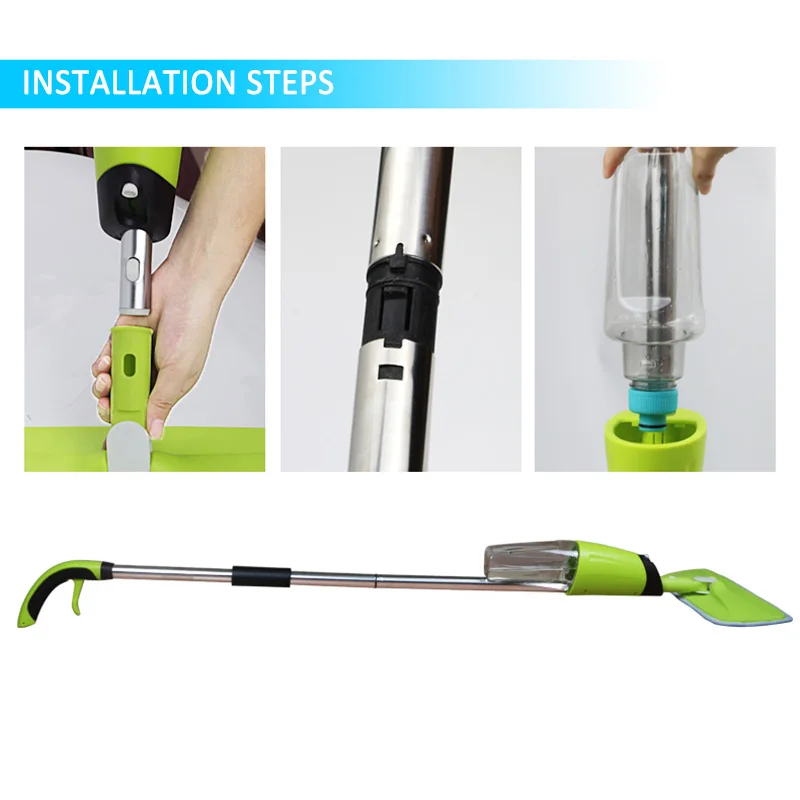 INSTALLATION STEPS