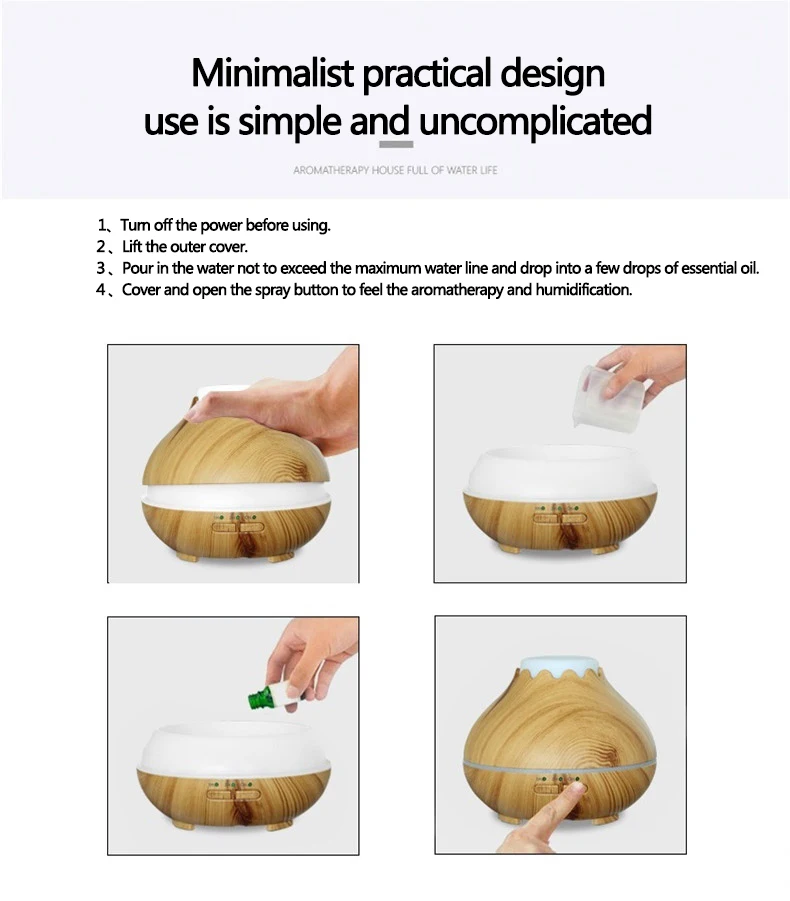 Minimalist practical design
use is simple and uncomplicated

AROMATHERAPY HOUSE FULL OF WATER LIFE

1、Turn off the power before using.
2、Lift the outer cover.
3、Pour in the water not to exceed the maximum water line and drop into a few drops of essential oil.
4、Cover and open the spray button to feel the aromatherapy and humidification.