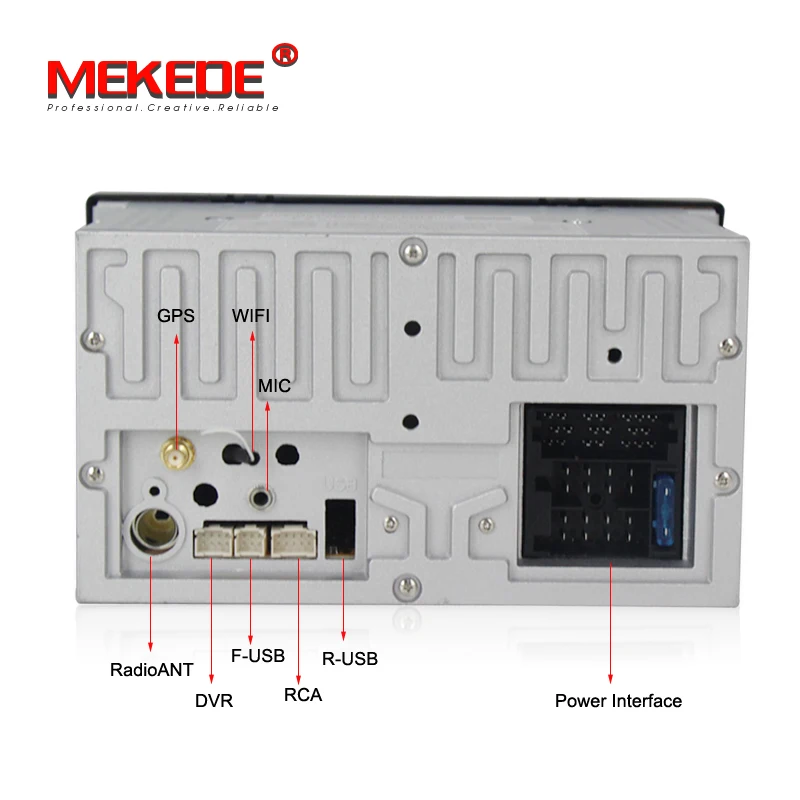 MEKEDE®
Professional.Creative.Reliable

GPS
WIFI
MIC
USB

RadioANT
DVR
F-USB
RCA
R-USB
Power Interface