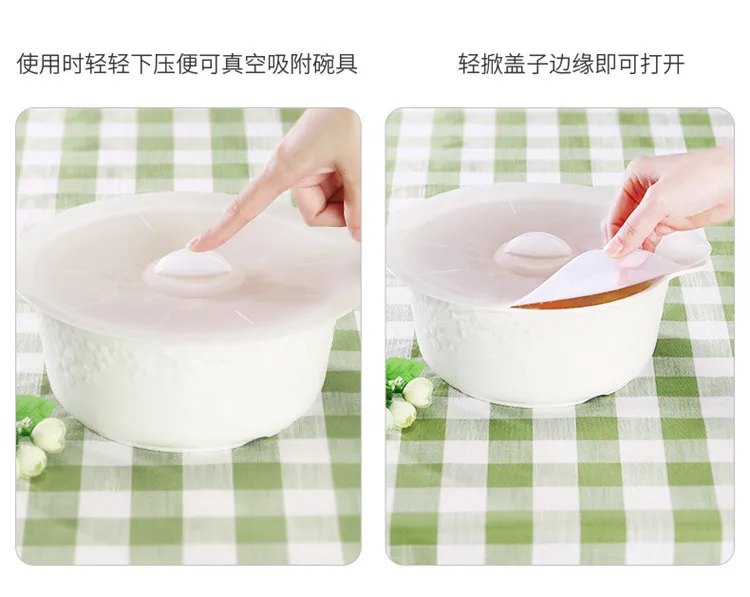 使用时轻轻下压便可真空吸附碗具

轻掀盖子边缘即可打开