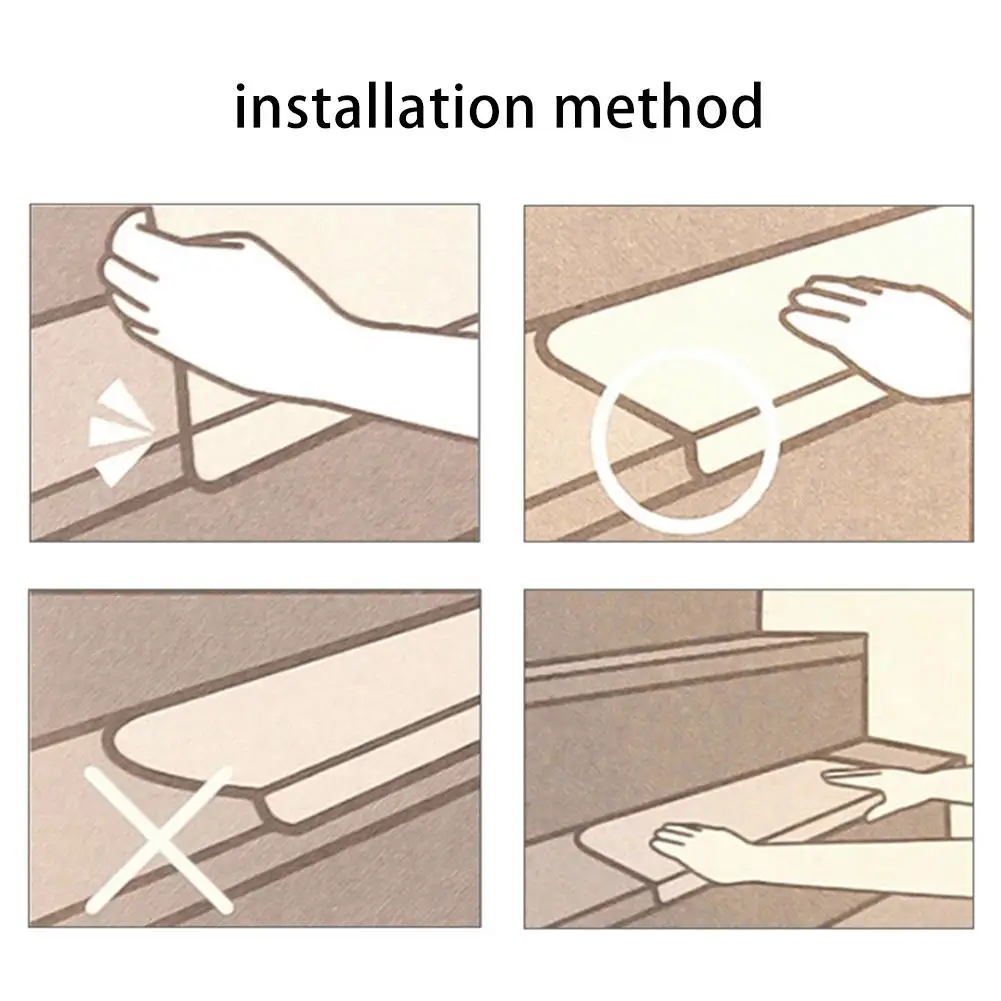 installation method