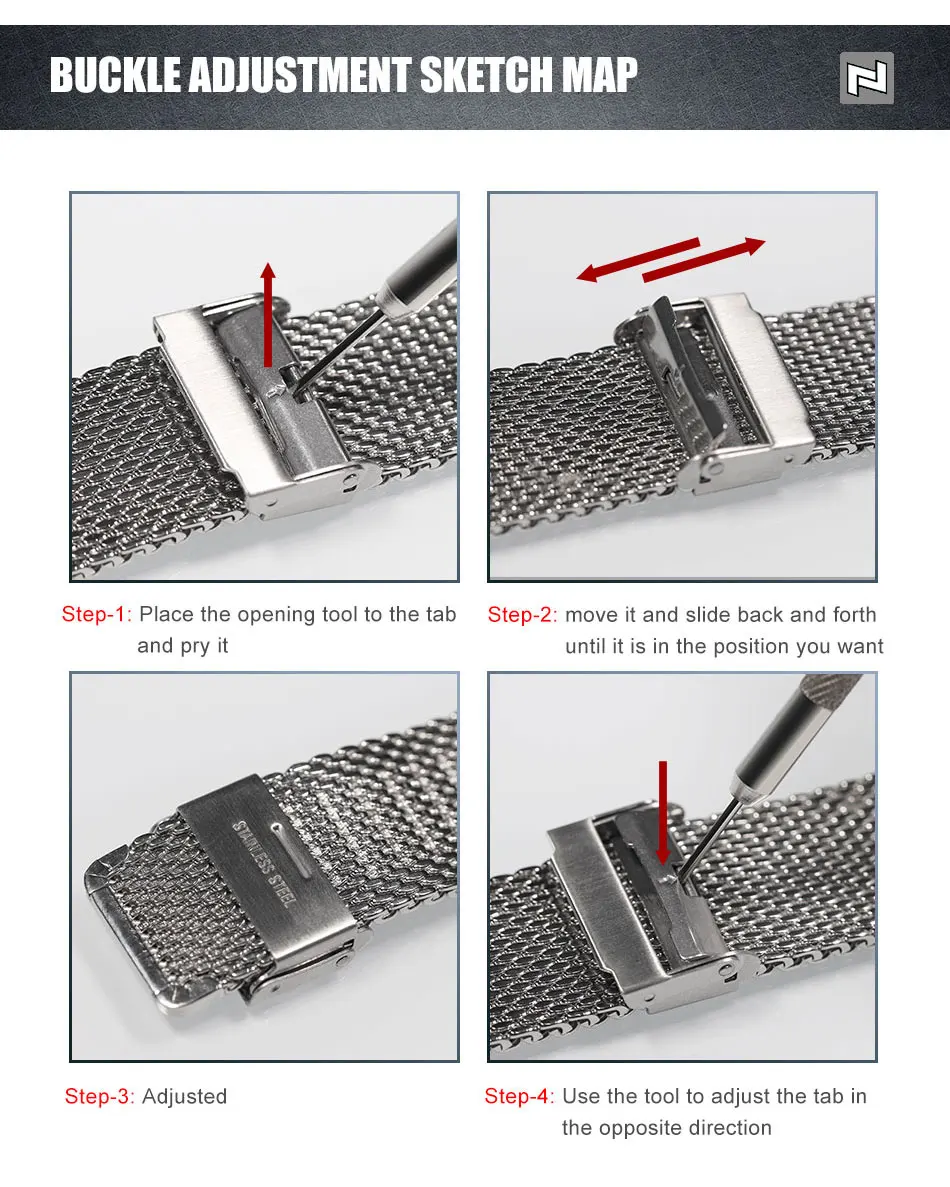 BUCKLE ADJUSTMENT SKETCH MAP

Step-1: Place the opening tool to the tab and pry it

Step-2: move it and slide back and forth until it is in the position you want

STAINLESS STEEL

Step-3: Adjusted

Step-4: Use the tool to adjust the tab in the opposite direction