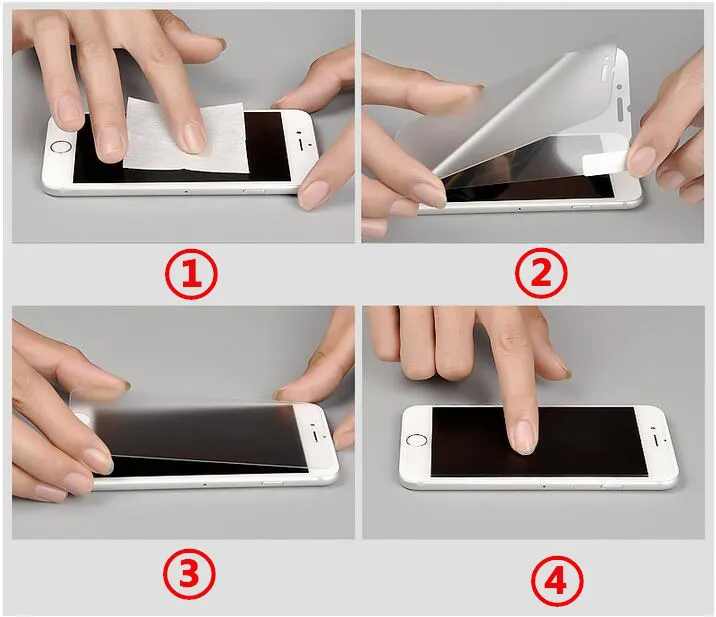 ①

②

③

④