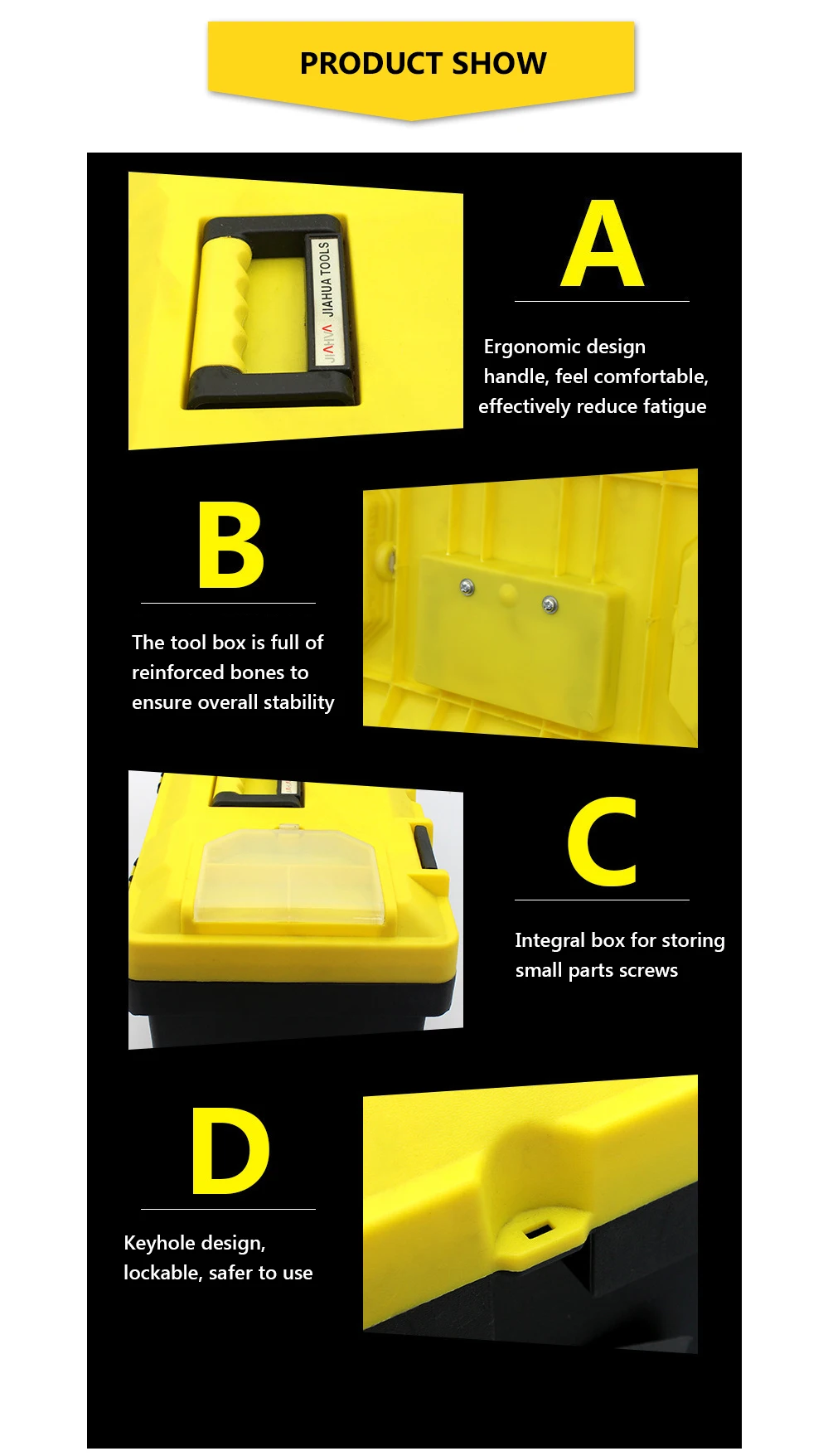 PRODUCT SHOW

JIAHUA JIAHUA TOOLS

A

Ergonomic design handle, feel comfortable, effectively reduce fatigue

B

The tool box is full of reinforced bones to ensure overall stability

C

Integral box for storing small parts screws

D

Keyhole design, lockable, safer to use