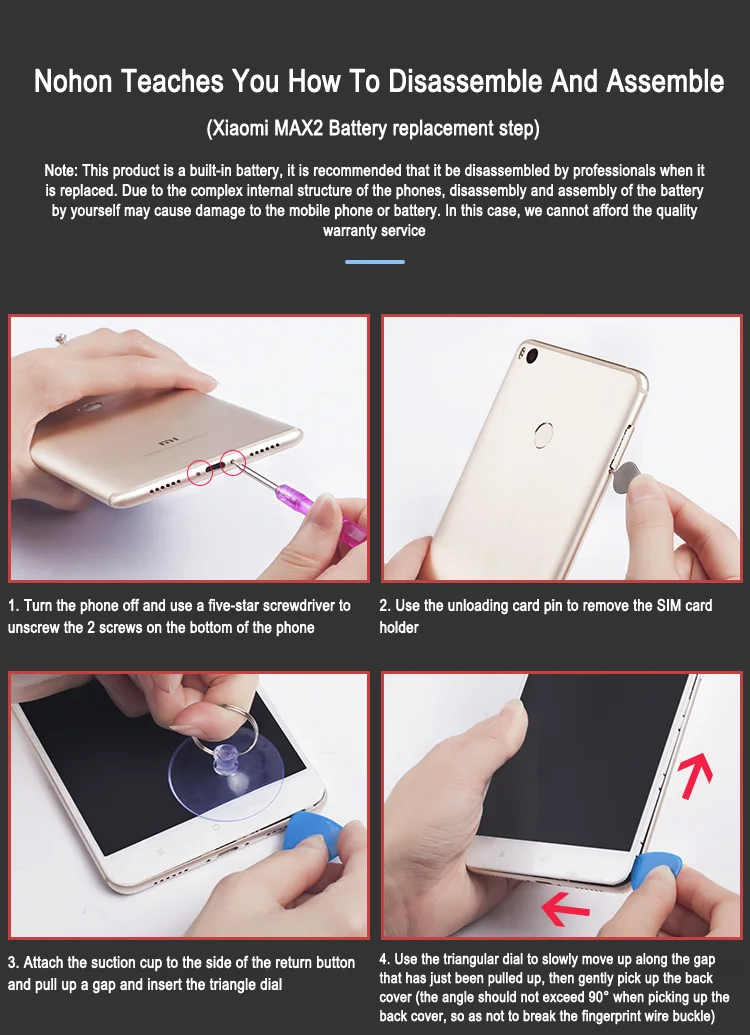 Nohon Teaches You How To Disassemble And Assemble

(Xiaomi MAX2 Battery replacement step)

Note: This product is a built-in battery, it is recommended that it be disassembled by professionals when it is replaced. Due to the complex internal structure of the phones, disassembly and assembly of the battery by yourself may cause damage to the mobile phone or battery. In this case, we cannot afford the quality warranty service

1. Turn the phone off and use a five-star screwdriver to unscrew the 2 screws on the bottom of the phone

2. Use the unloading card pin to remove the SIM card holder

3. Attach the suction cup to the side of the return button and pull up a gap and insert the triangle dial

4. Use the triangular dial to slowly move up along the gap that has just been pulled up, then gently pick up the back cover (the angle should not exceed 90° when picking up the back cover, so as not to break the fingerprint wire buckle)