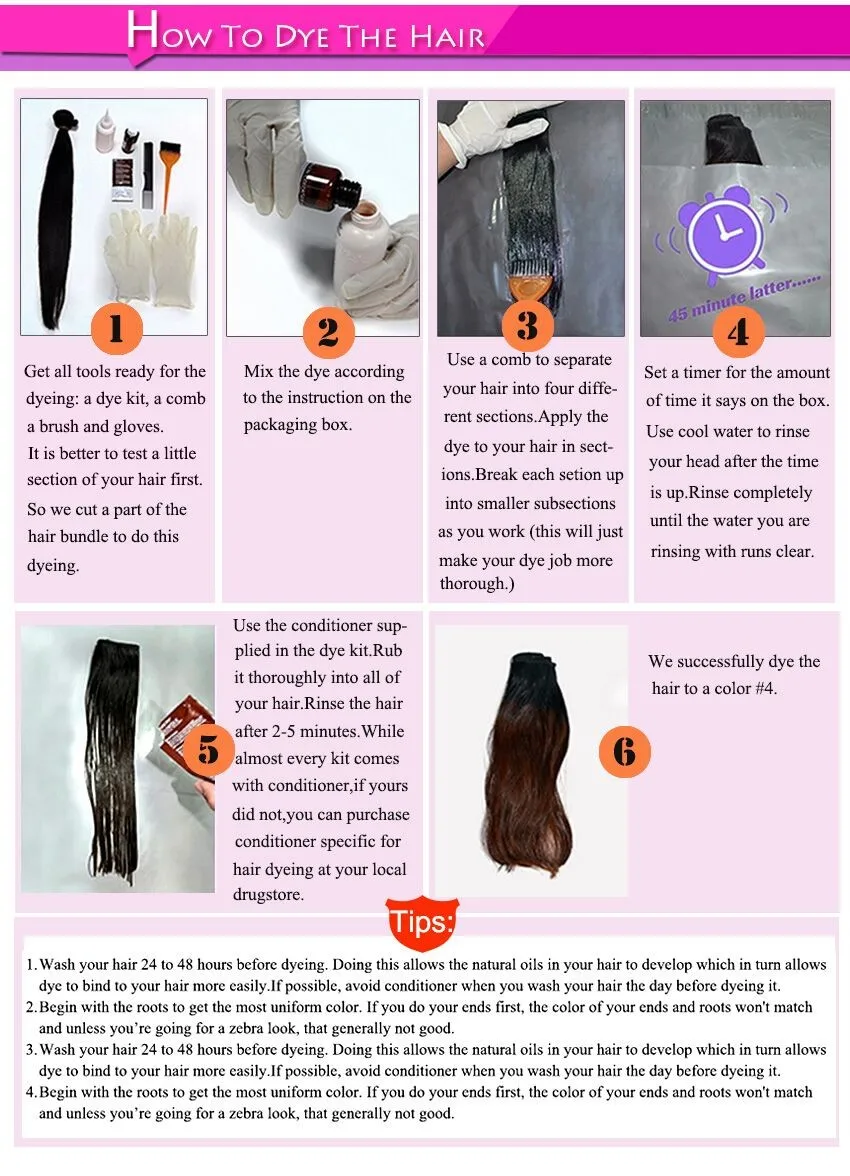 HOW TO DYE THE HAIR

1

Get all tools ready for the dyeing: a dye kit, a comb a brush and gloves.
It is better to test a little section of your hair first.
So we cut a part of the hair bundle to do this dyeing.

2

Mix the dye according to the instruction on the packaging box.

3

Use a comb to separate your hair into four different sections.Apply the dye to your hair in sections.Break each setion up into smaller subsections as you work (this will just make your dye job more thorough.)

45 minute latter......

4

Set a timer for the amount of time it says on the box.
Use cool water to rinse your head after the time is up.Rinse completely until the water you are rinsing with runs clear.

5

Use the conditioner supplied in the dye kit.Rub it thoroughly into all of your hair.Rinse the hair after 2-5 minutes.While almost every kit comes with conditioner,if yours did not,you can purchase conditioner specific for hair dyeing at your local drugstore.

6

We successfully dye the hair to a color #4.

Tips:

1. Wash your hair 24 to 48 hours before dyeing. Doing this allows the natural oils in your hair to develop which in turn allows dye to bind to your hair more easily.If possible, avoid conditioner when you wash your hair the day before dyeing it.
2. Begin with the roots to get the most uniform color. If you do your ends first, the color of your ends and roots won't match and unless you're going for a zebra look, that generally not good.
3. Wash your hair 24 to 48 hours before dyeing. Doing this allows the natural oils in your hair to develop which in turn allows dye to bind to your hair more easily.If possible, avoid conditioner when you wash your hair the day before dyeing it.
4. Begin with the roots to get the most uniform color. If you do your ends first, the color of your ends and roots won't match and unless you're going for a zebra look, that generally not good.