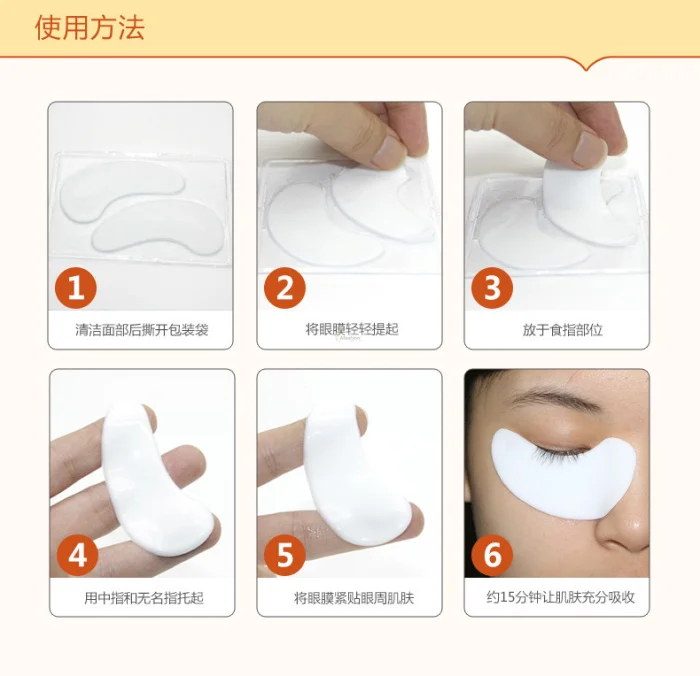 使用方法

1
清洁面部后撕开包装袋

2
将眼膜轻轻提起

3
放于食指部位

4
用中指和无名指托起

5
将眼膜紧贴眼周肌肤

6
约15分钟让肌肤充分吸收