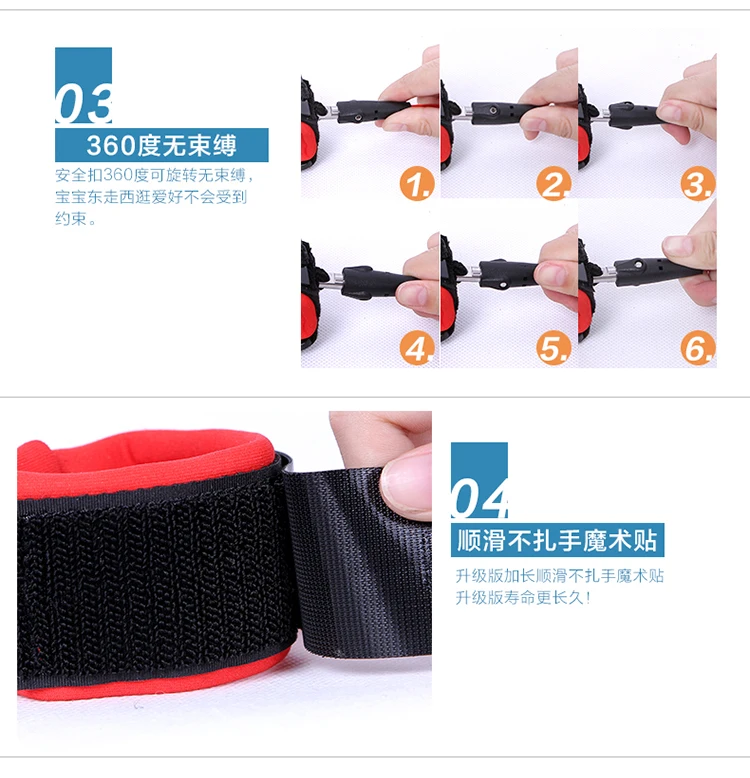 03
360度无束缚
安全扣360度可旋转无束缚，宝宝东走西逛爱好不会受到约束。

1.
2.
3.
4.
5.
6.

04
顺滑不扎手魔术贴
升级版加长顺滑不扎手魔术贴
升级版寿命更长久！