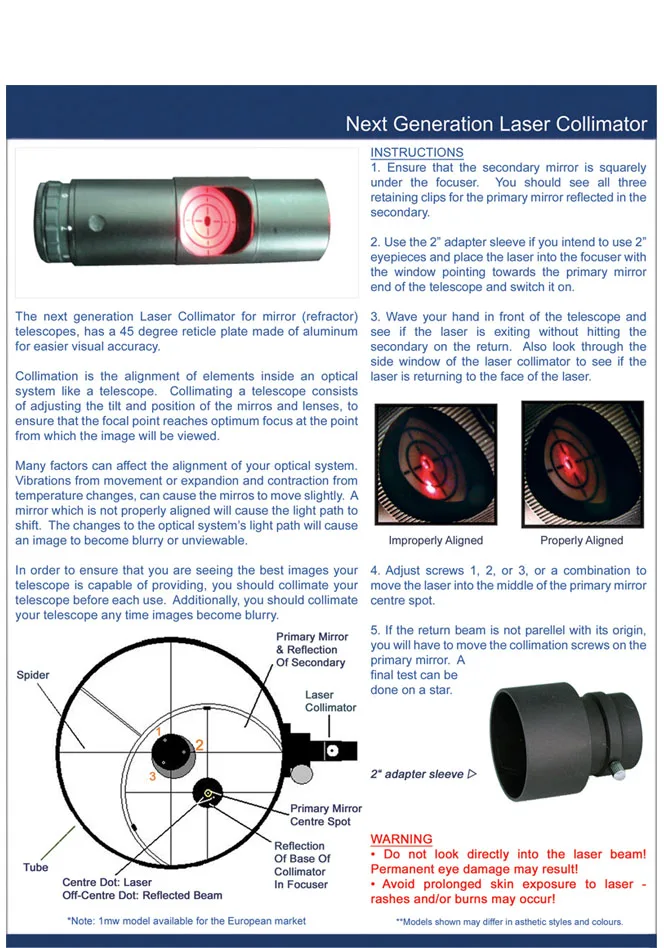 Next Generation Laser Collimator

The next generation Laser Collimator for mirror (refractor) telescopes, has a 45 degree reticle plate made of aluminum for easier visual accuracy.

Collimation is the alignment of elements inside an optical system like a telescope. Collimating a telescope consists of adjusting the tilt and position of the mirros and lenses, to ensure that the focal point reaches optimum focus at the point from which the image will be viewed.

Many factors can affect the alignment of your optical system. Vibrations from movement or expandion and contraction from temperature changes, can cause the mirros to move slightly. A mirror which is not properly aligned will cause the light path to shift. The changes to the optical system's light path will cause an image to become blurry or unviewable.

In order to ensure that you are seeing the best images your telescope is capable of providing, you should collimate your telescope before each use. Additionally, you should collimate your telescope any time images become blurry.

Spider
Primary Mirror & Reflection Of Secondary
Laser Collimator
1
2
3
Primary Mirror Centre Spot
Reflection Of Base Of Collimator In Focuser
Tube
Centre Dot: Laser
Off-Centre Dot: Reflected Beam

*Note: 1mw model available for the European market

INSTRUCTIONS
1. Ensure that the secondary mirror is squarely under the focuser. You should see all three retaining clips for the primary mirror reflected in the secondary.

2. Use the 2" adapter sleeve if you intend to use 2" eyepieces and place the laser into the focuser with the window pointing towards the primary mirror end of the telescope and switch it on.

3. Wave your hand in front of the telescope and see if the laser is exiting without hitting the secondary on the return. Also look through the side window of the laser collimator to see if the laser is returning to the face of the laser.

Improperly Aligned
Properly Aligned

4. Adjust screws 1, 2, or 3, or a combination to move the laser into the middle of the primary mirror centre spot.

5. If the return beam is not parellel with its origin, you will have to move the collimation screws on the primary mirror. A final test can be done on a star.

2" adapter sleeve ▷

WARNING
• Do not look directly into the laser beam! Permanent eye damage may result!
• Avoid prolonged skin exposure to laser - rashes and/or burns may occur!

**Models shown may differ in asthetic styles and colours.