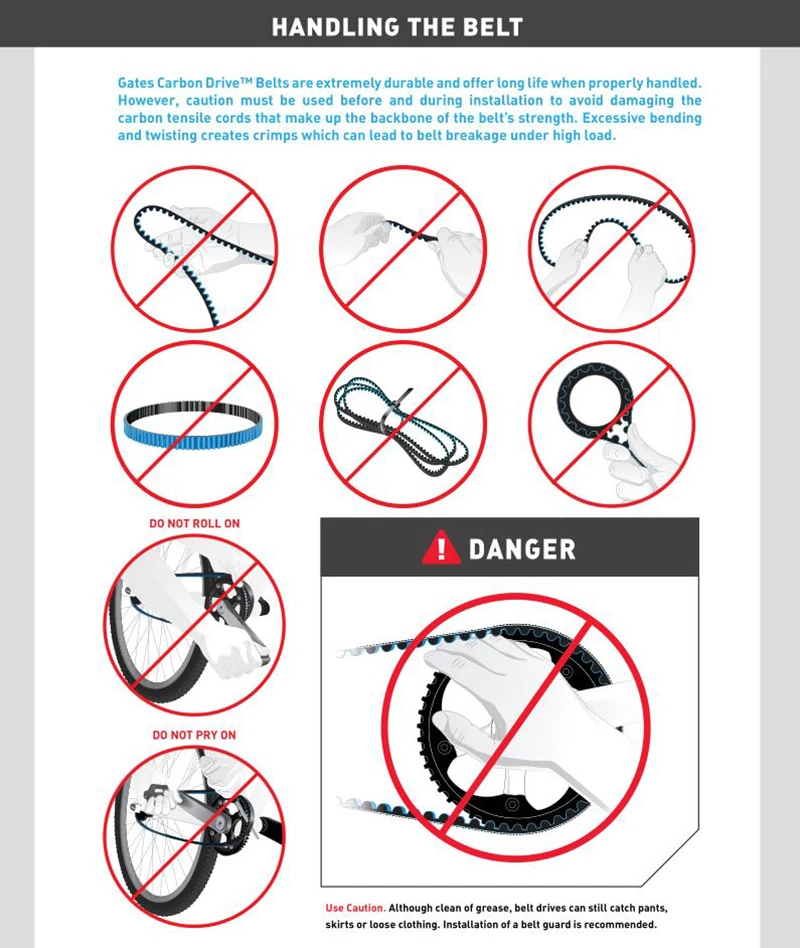 HANDLING THE BELT

Gates Carbon Drive™ Belts are extremely durable and offer long life when properly handled. However, caution must be used before and during installation to avoid damaging the carbon tensile cords that make up the backbone of the belt's strength. Excessive bending and twisting creates crimps which can lead to belt breakage under high load.

DO NOT ROLL ON

DO NOT PRY ON

DANGER

Use Caution. Although clean of grease, belt drives can still catch pants, skirts or loose clothing. Installation of a belt guard is recommended.