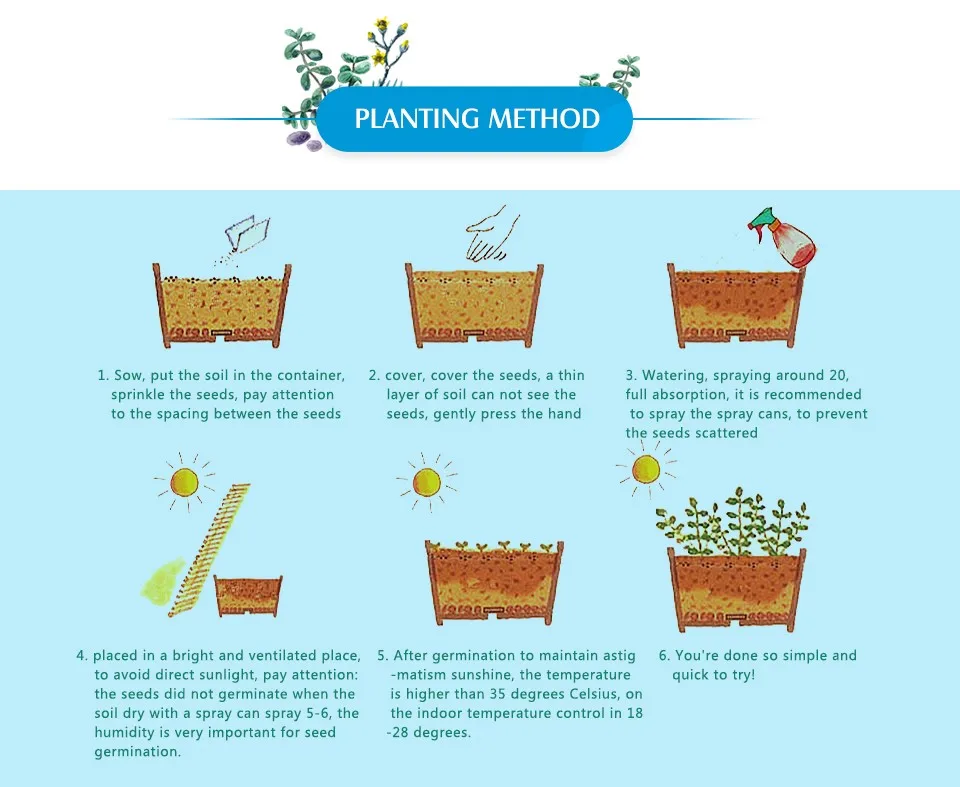 PLANTING METHOD

1. Sow, put the soil in the container, sprinkle the seeds, pay attention to the spacing between the seeds

2. cover, cover the seeds, a thin layer of soil can not see the seeds, gently press the hand

3. Watering, spraying around 20, full absorption, it is recommended to spray the spray cans, to prevent the seeds scattered

4. placed in a bright and ventilated place, to avoid direct sunlight, pay attention: the seeds did not germinate when the soil dry with a spray can spray 5-6, the humidity is very important for seed germination.

5. After germination to maintain astig -matism sunshine, the temperature is higher than 35 degrees Celsius, on the indoor temperature control in 18 -28 degrees.

6. You're done so simple and quick to try!