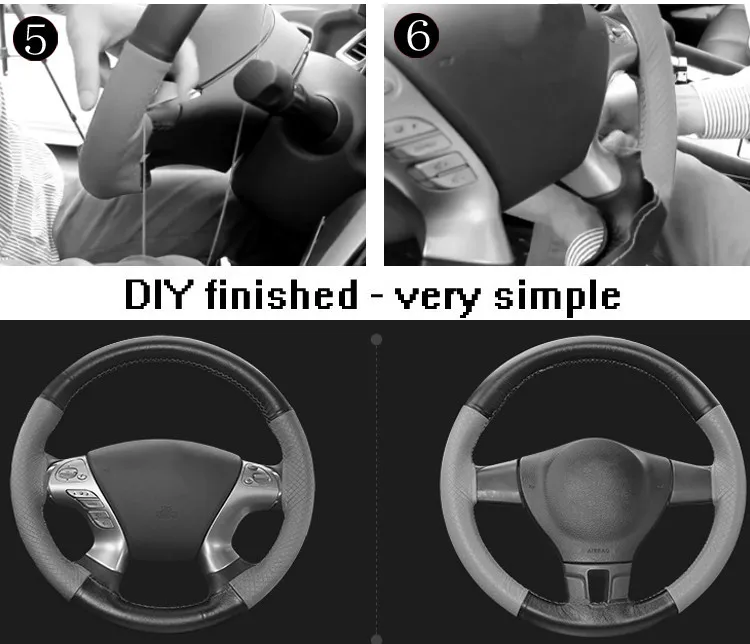 5

6

DIY finished - very simple

AIRBAG