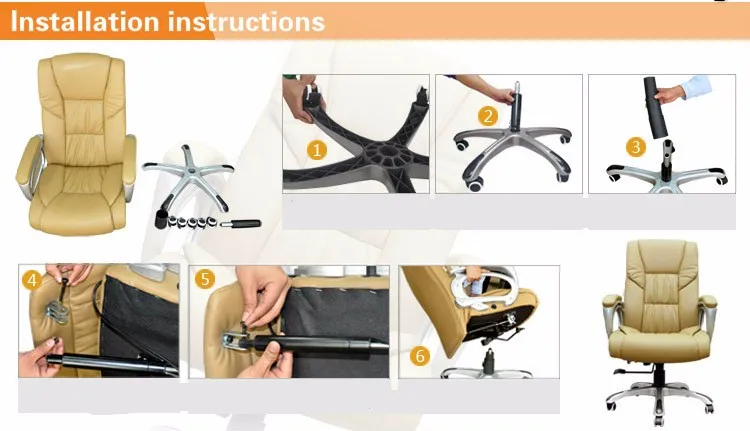 Installation instructions

1

2

3

4

5

6