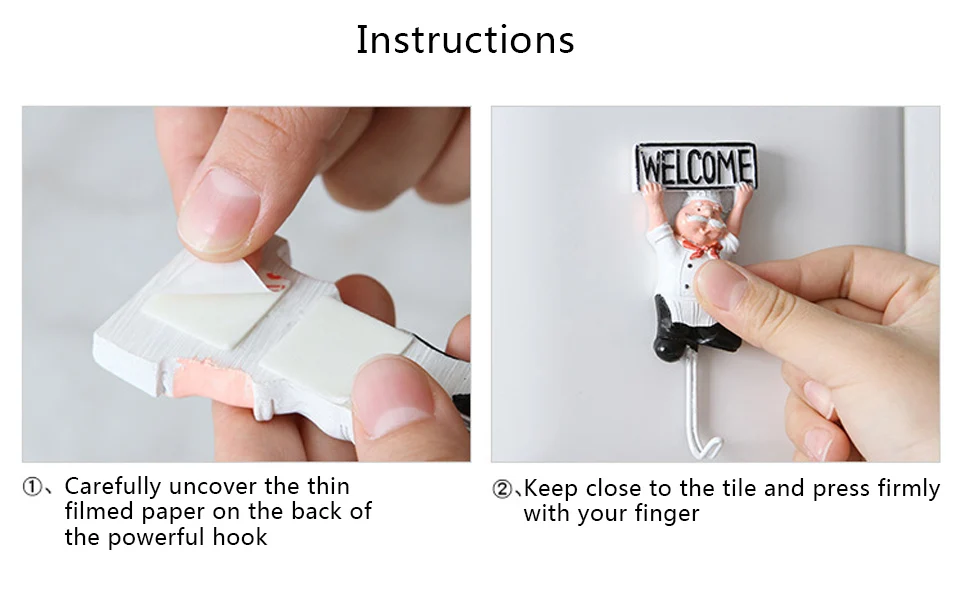 Instructions

WELCOME

①、Carefully uncover the thin filmed paper on the back of the powerful hook

②、Keep close to the tile and press firmly with your finger