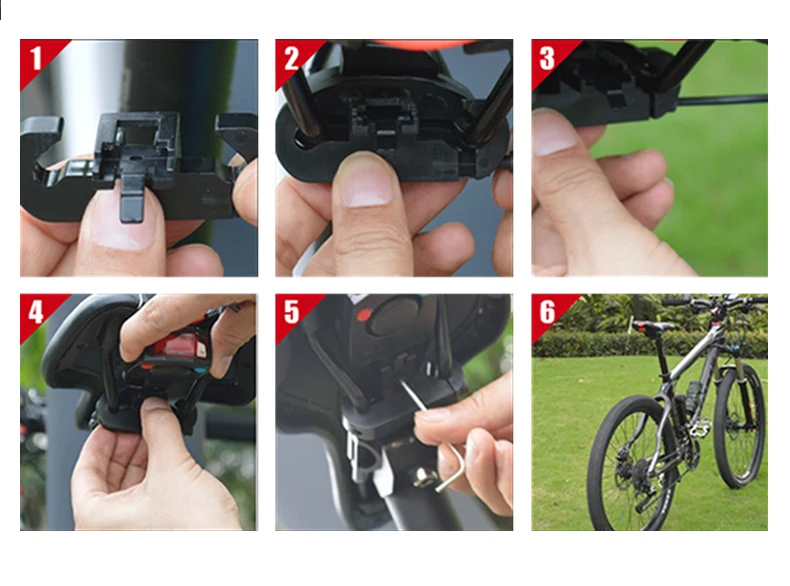 1

2

3

4

5

6