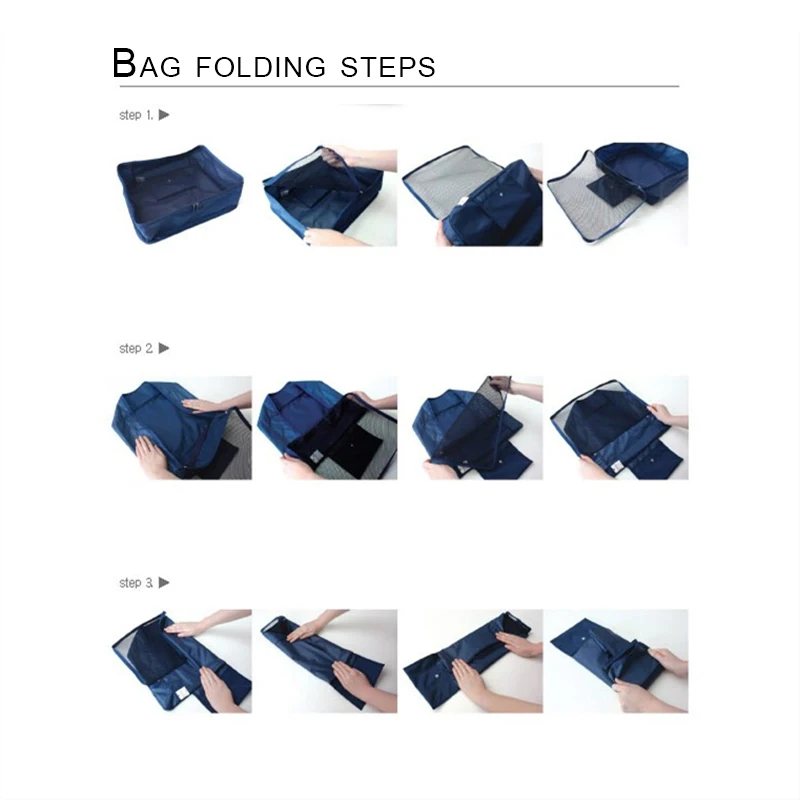 BAG FOLDING STEPS

step 1. ▶

step 2. ▶

step 3. ▶