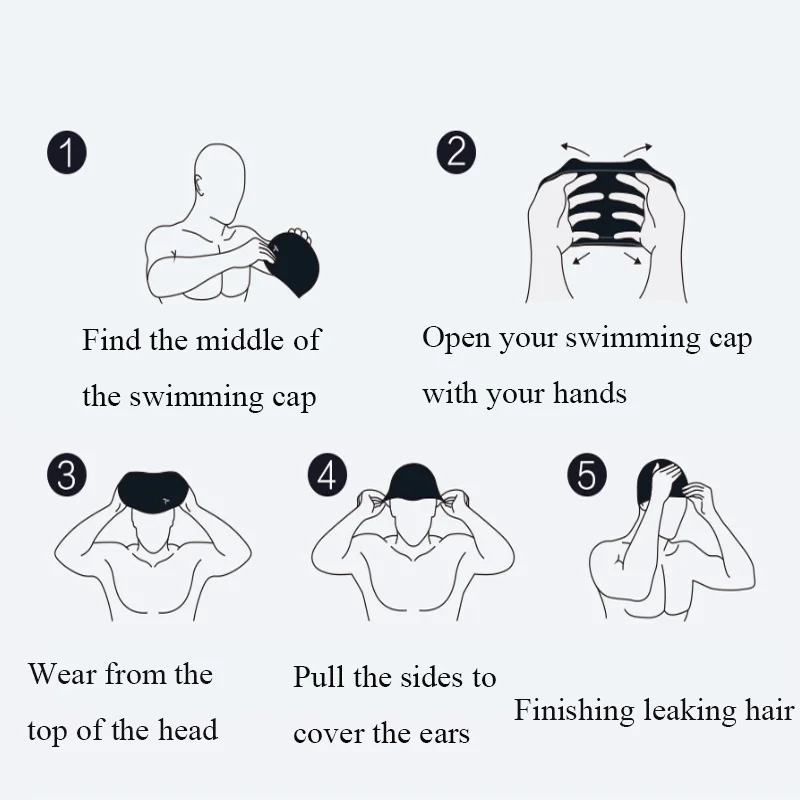 1

Find the middle of the swimming cap

2

Open your swimming cap with your hands

3

Wear from the top of the head

4

Pull the sides to cover the ears

5

Finishing leaking hair