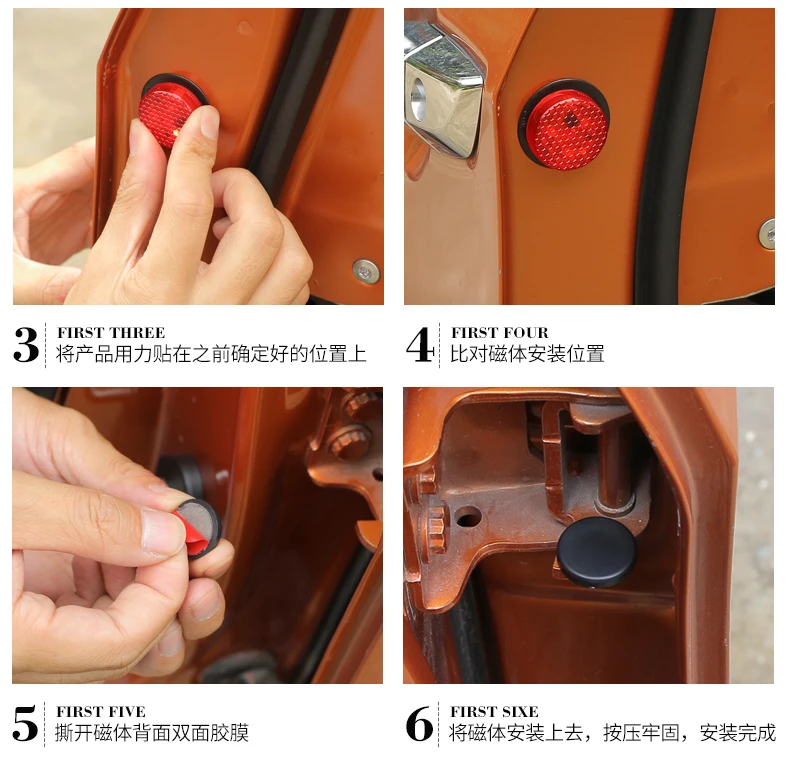 3 FIRST THREE
将产品用力贴在之前确定好的位置上

4 FIRST FOUR
比对磁体安装位置

5 FIRST FIVE
撕开磁体背面双面胶膜

6 FIRST SIXE
将磁体安装上去，按压牢固，安装完成