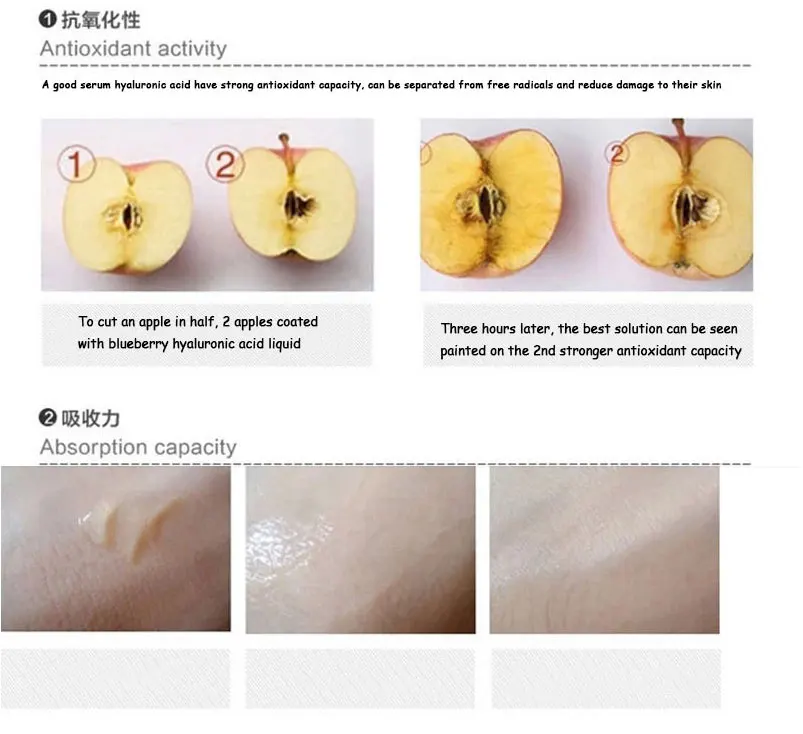 ❶ 抗氧化性
Antioxidant activity

A good serum hyaluronic acid have strong antioxidant capacity, can be separated from free radicals and reduce damage to their skin

1 2

2

To cut an apple in half, 2 apples coated with blueberry hyaluronic acid liquid

Three hours later, the best solution can be seen painted on the 2nd stronger antioxidant capacity

❷ 吸收力
Absorption capacity