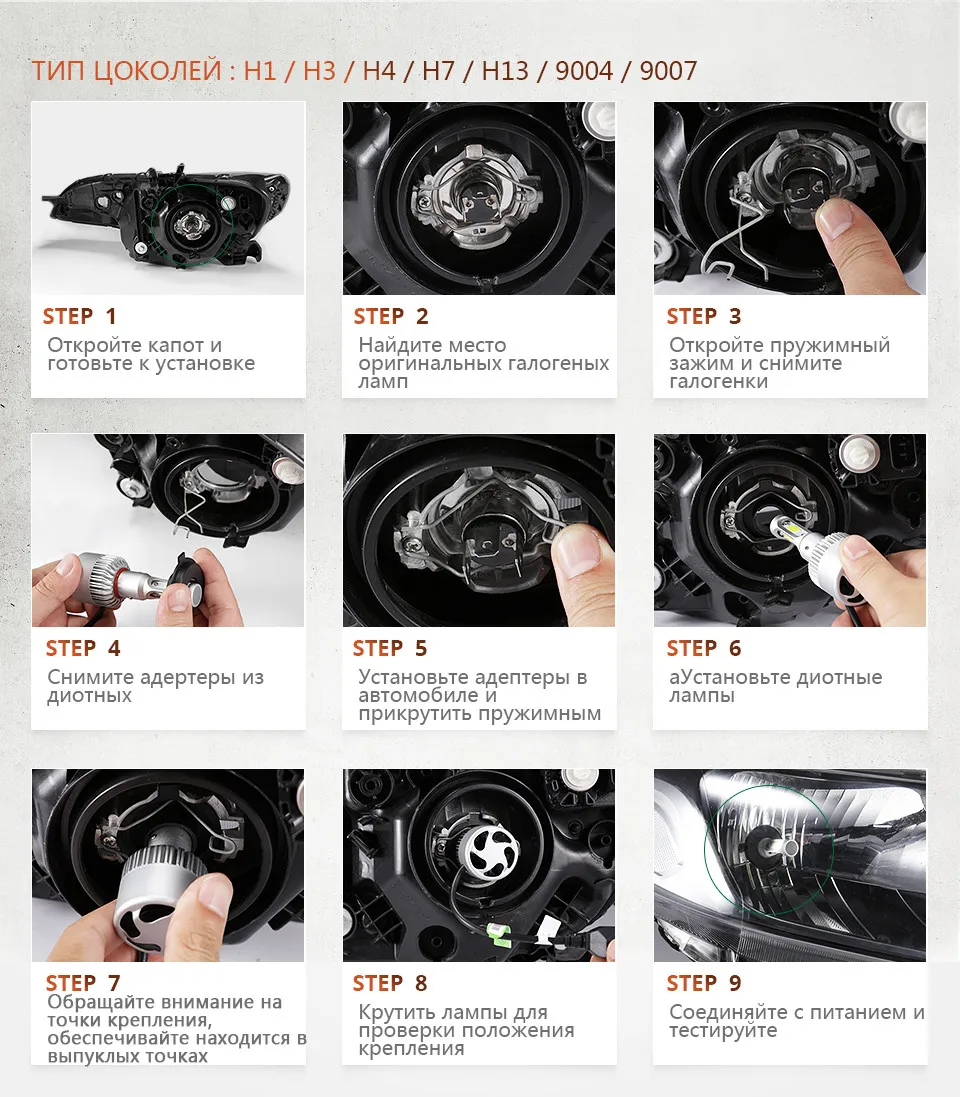 ТИП ЦОКОЛЕЙ : H1 / H3 / H4 / H7 / H13 / 9004 / 9007

STEP 1
Откройте капот и готовьте к установке

STEP 2
Найдите место оригинальных галогеных ламп

STEP 3
Откройте пружимный зажим и снимите галогенки

STEP 4
Снимите адертеры из диотных

STEP 5
Установьте адептеры в автомобиле и прикрутить пружимным

STEP 6
аУстановьте диотные лампы

STEP 7
Обращайте внимание на точки крепления, обеспечивайте находится в выпуклых точках

STEP 8
Крутить лампы для проверки положения крепления

STEP 9
Соединяйте с питанием и тестируйте